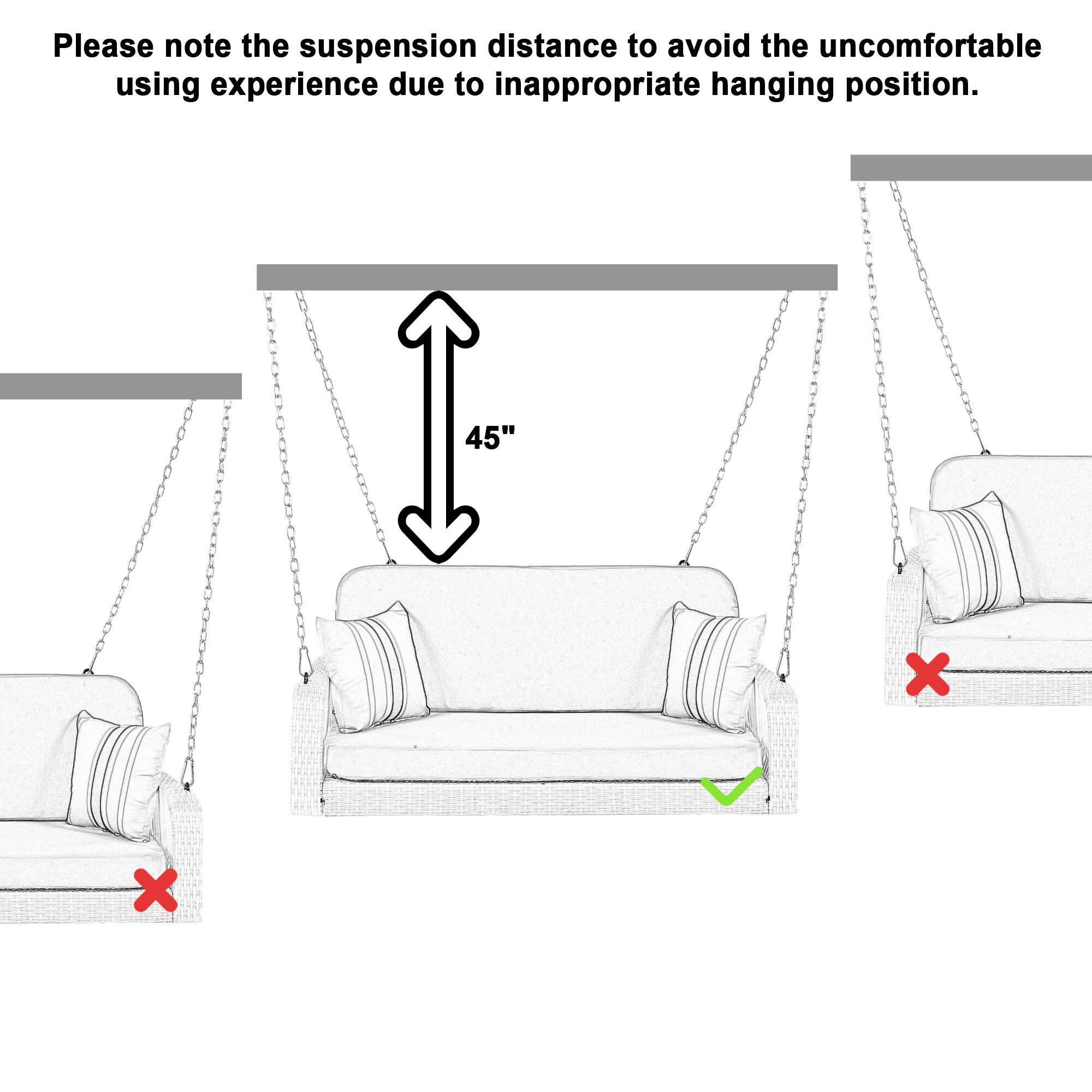 Please note the suspension distance to avoid the uncomfortable using experience due to inappropriate hanging position.

45"