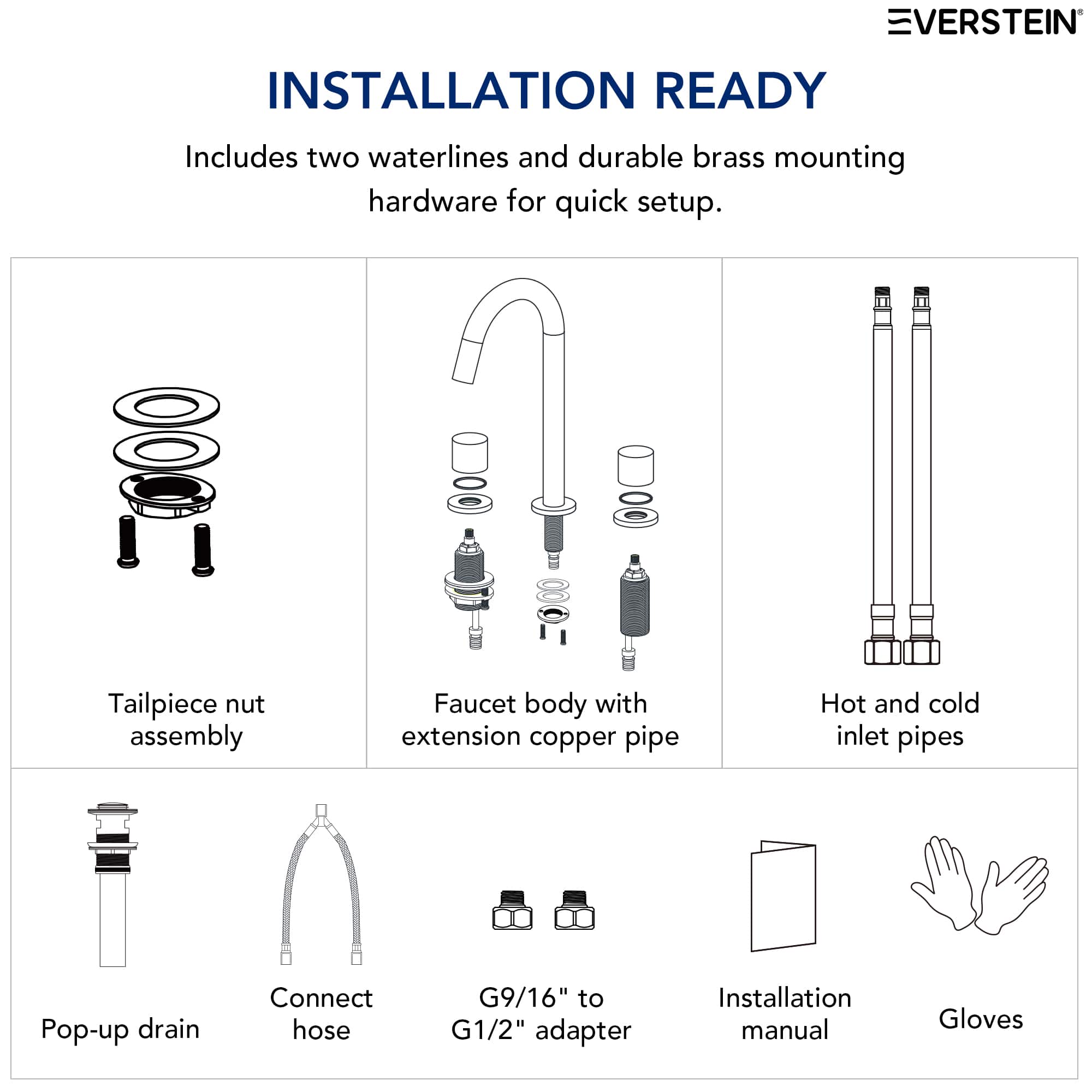 EVERSTEIN®

INSTALLATION READY

Includes two waterlines and durable brass mounting hardware for quick setup.

Tailpiece nut assembly

Faucet body with extension copper pipe

Hot and cold inlet pipes

Pop-up drain

Connect hose

G9/16" to G1/2" adapter

Installation manual

Gloves