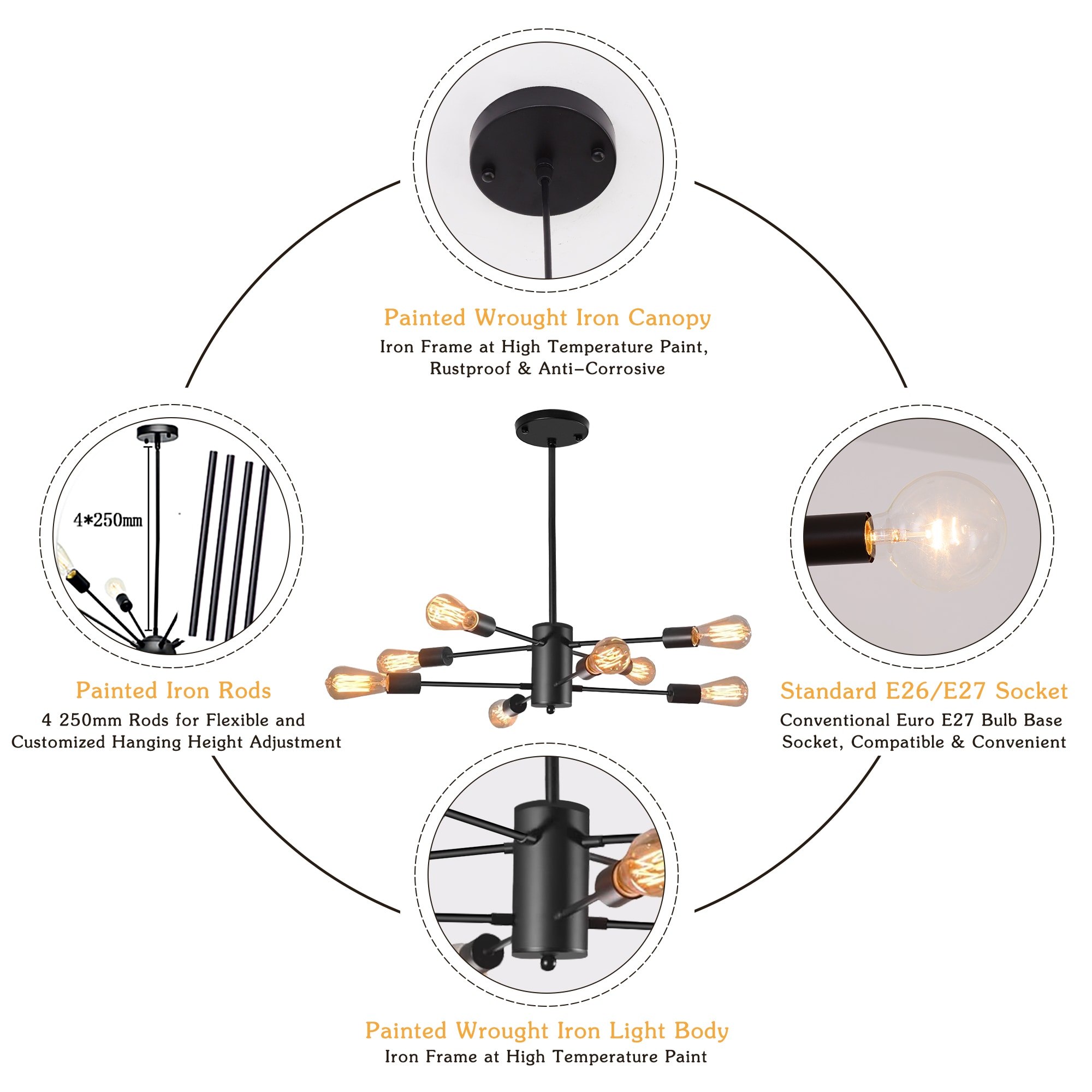 Painted Wrought Iron Canopy
Iron Frame at High Temperature Paint, Rustproof & Anti-Corrosive

4*250mm

Painted Iron Rods
4 250mm Rods for Flexible and Customized Hanging Height Adjustment

Standard E26/E27 Socket
Conventional Euro E27 Bulb Base Socket, Compatible & Convenient

Painted Wrought Iron Light Body
Iron Frame at High Temperature Paint