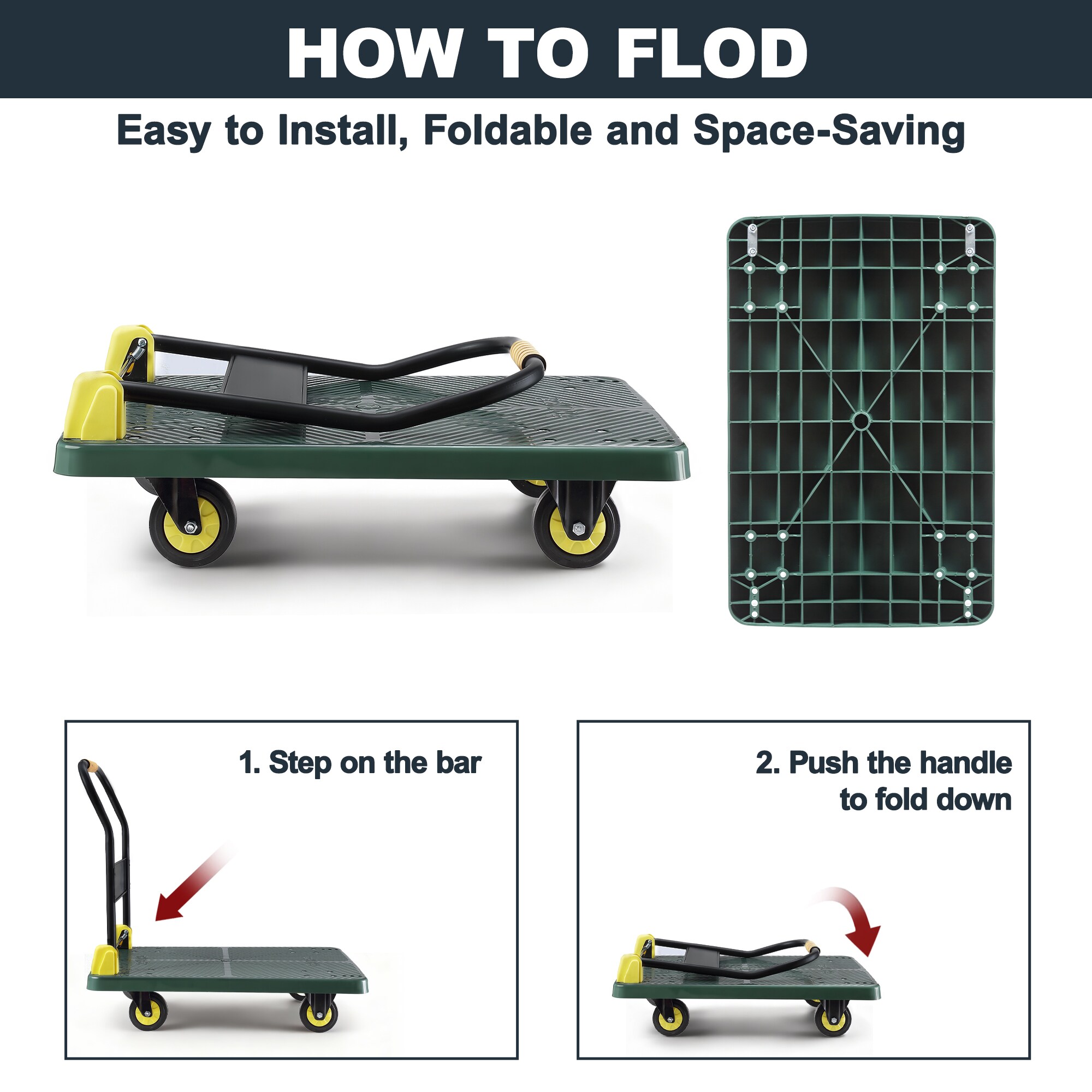 HOW TO FLOD

Easy to Install, Foldable and Space-Saving

1. Step on the bar

2. Push the handle to fold down