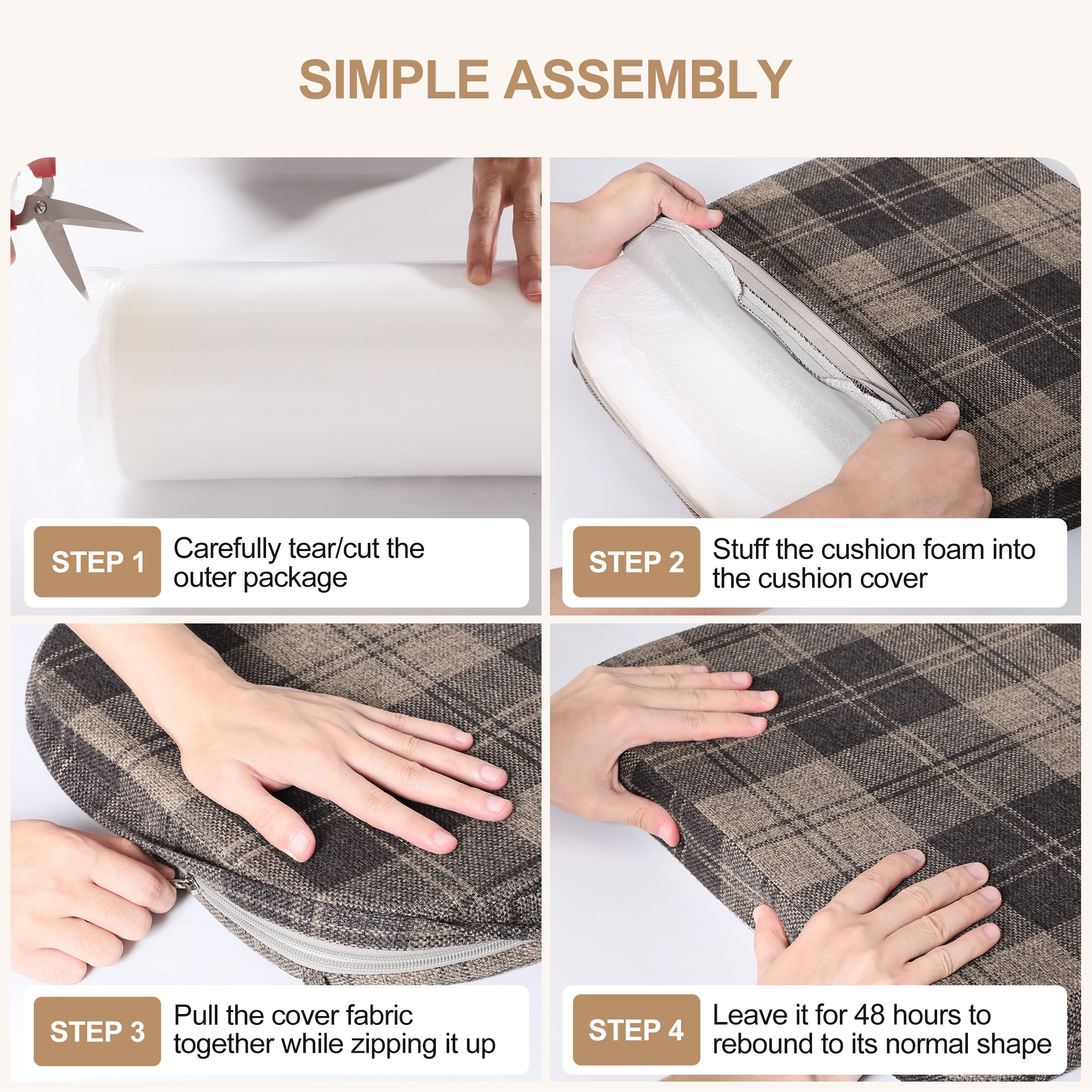 SIMPLE ASSEMBLY

STEP 1 Carefully tear/cut the outer package

STEP 2 Stuff the cushion foam into the cushion cover

STEP 3 Pull the cover fabric together while zipping it up

STEP 4 Leave it for 48 hours to rebound to its normal shape