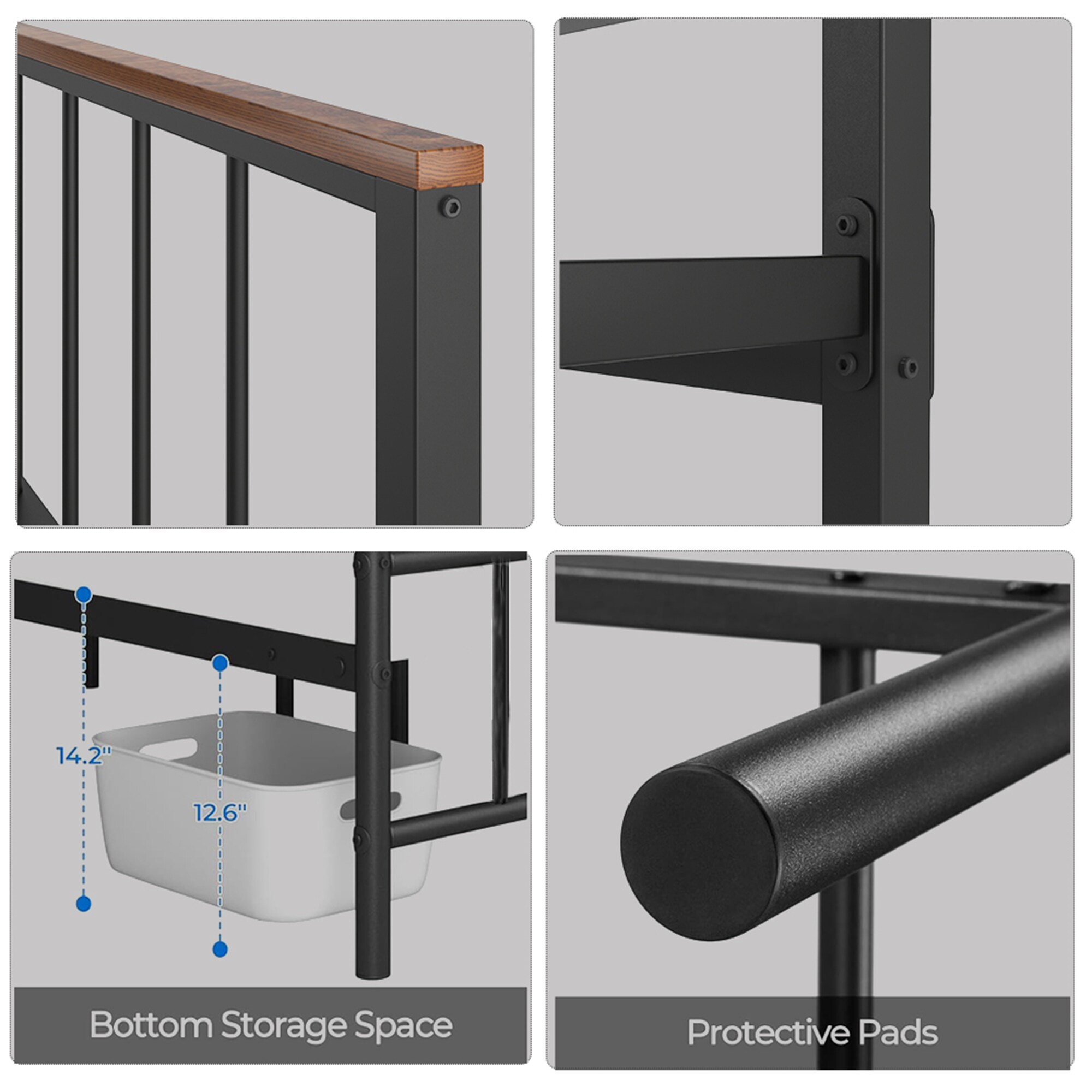 14.2"

12.6"

Bottom Storage Space

Protective Pads