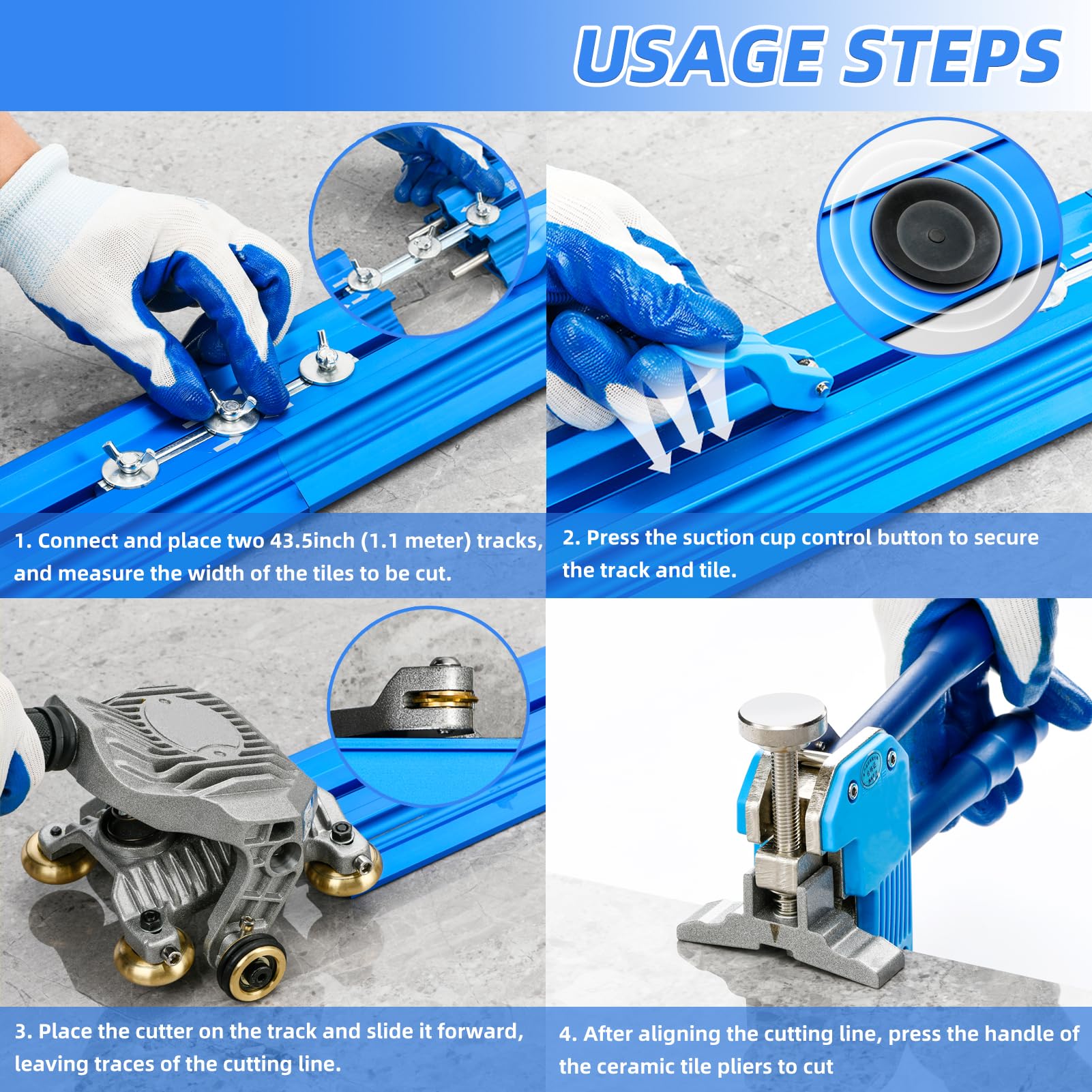 USAGE STEPS

1. Connect and place two 43.5inch (1.1 meter) tracks, and measure the width of the tiles to be cut.

2. Press the suction cup control button to secure the track and tile.

3. Place the cutter on the track and slide it forward, leaving traces of the cutting line.

4. After aligning the cutting line, press the handle of the ceramic tile pliers to cut