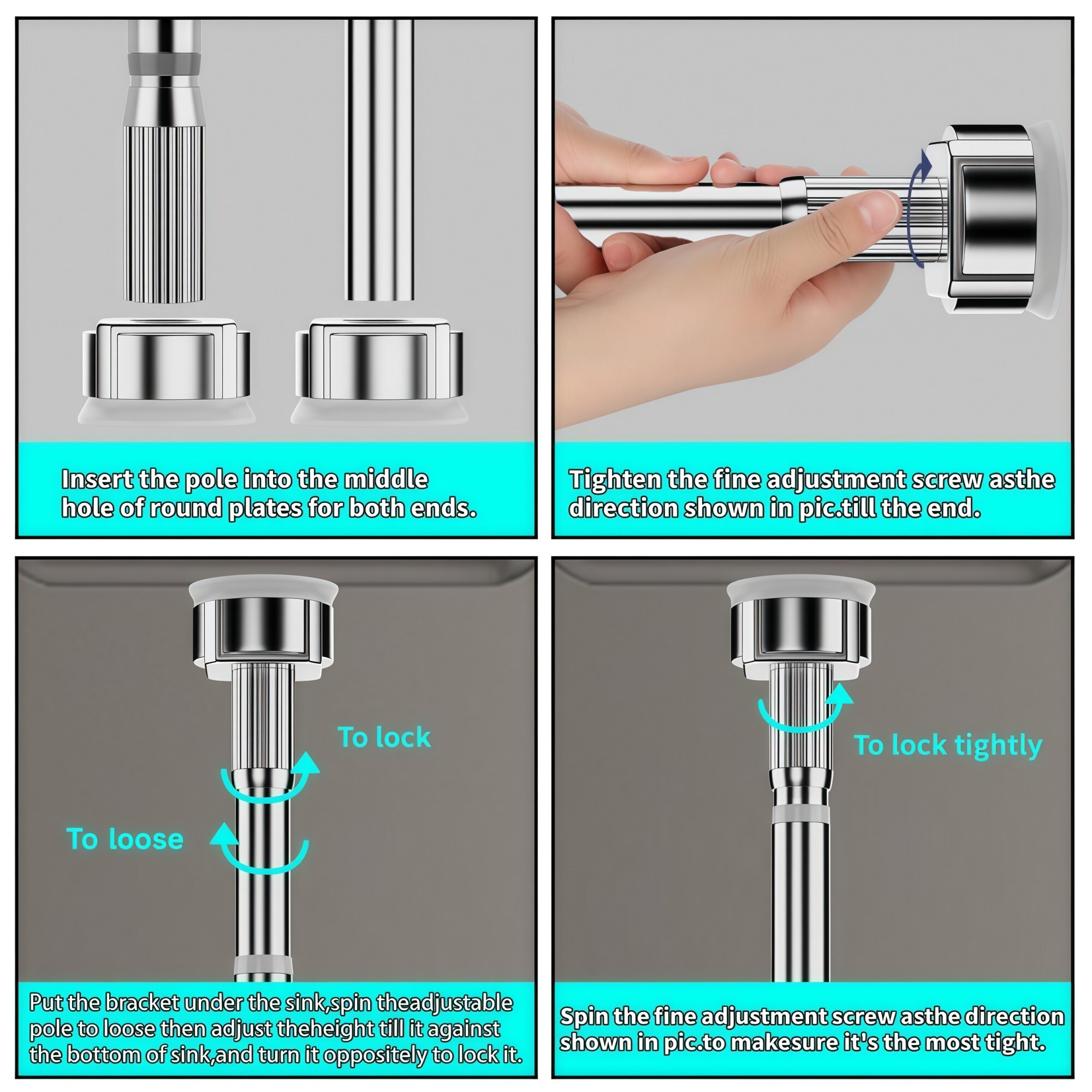 Insert the pole into the middle hole of round plates for both ends.

Tighten the fine adjustment screw asthe direction shown in pic.till the end.

To lock

To loose

Put the bracket under the sink,spin theadjustable pole to loose then adjust theheight till it against the bottom of sink,and turn it oppositely to lock it.

To lock tightly

Spin the fine adjustment screw asthe direction shown in pic.to makesure it's the most tight.