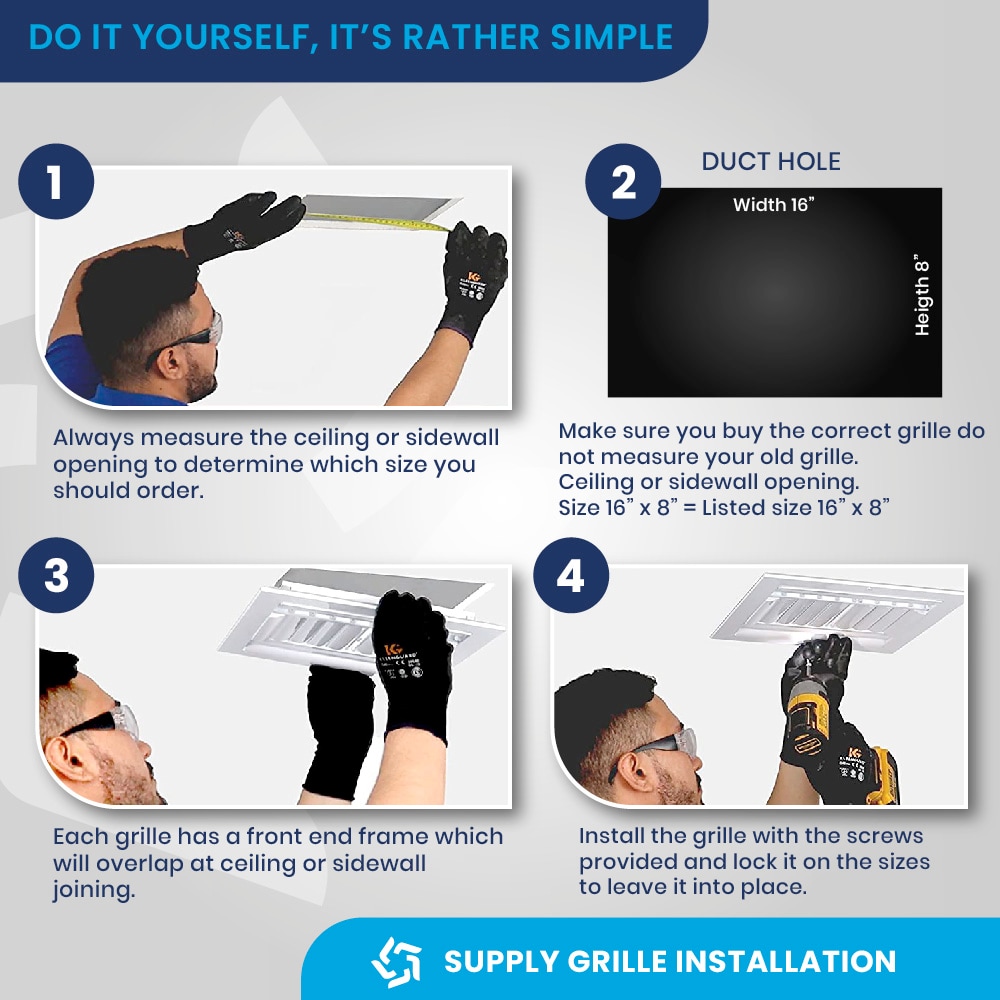 DO IT YOURSELF, IT'S RATHER SIMPLE

1

Always measure the ceiling or sidewall opening to determine which size you should order.

2

DUCT HOLE

Width 16"

Heigth 8"

Make sure you buy the correct grille do not measure your old grille.
Ceiling or sidewall opening.
Size 16" x 8" = Listed size 16" x 8"

3

Each grille has a front end frame which will overlap at ceiling or sidewall joining.

4

Install the grille with the screws provided and lock it on the sizes to leave it into place.

SUPPLY GRILLE INSTALLATION