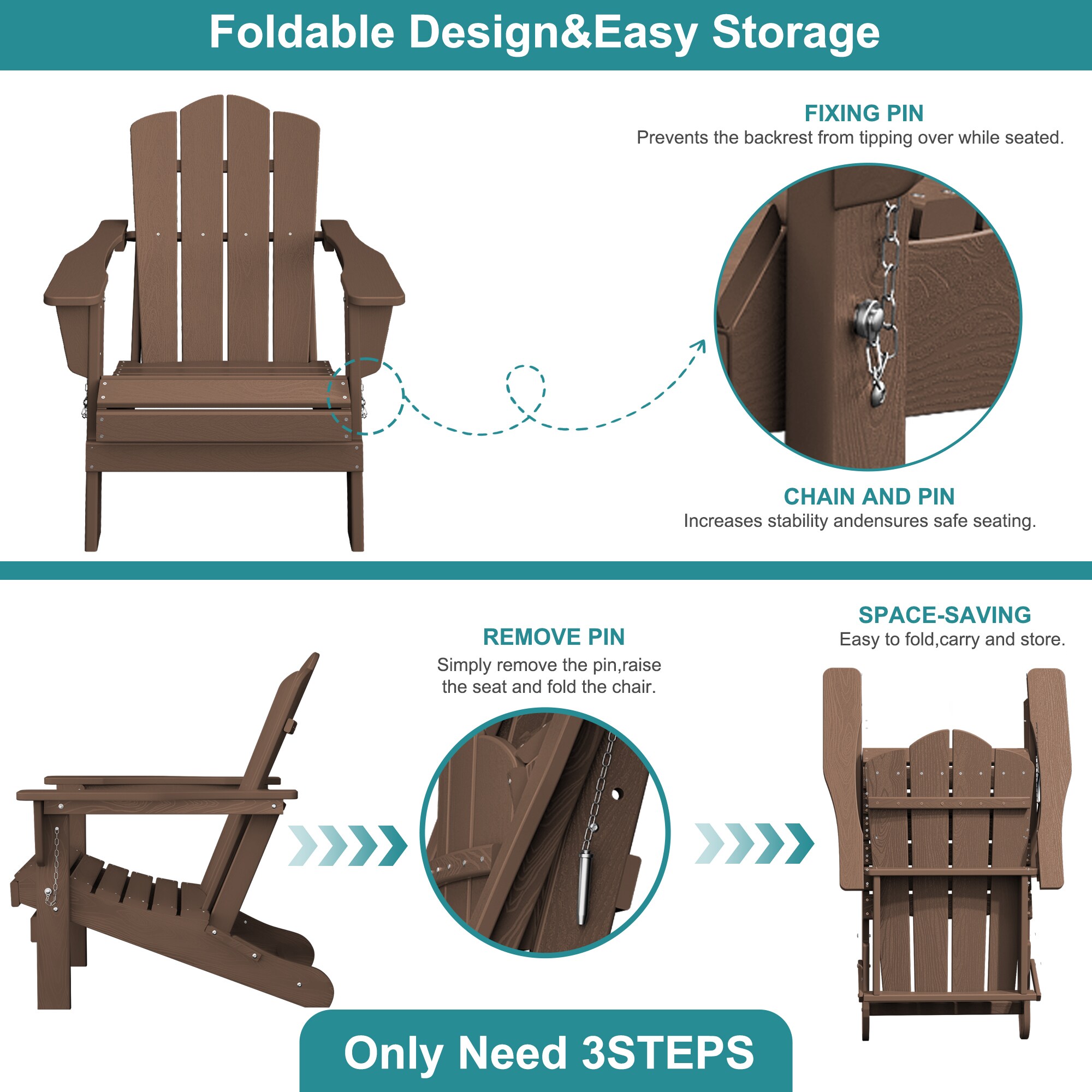 Foldable Design&Easy Storage

FIXING PIN
Prevents the backrest from tipping over while seated.

CHAIN AND PIN
Increases stability andensures safe seating.

REMOVE PIN
Simply remove the pin,raise the seat and fold the chair.

SPACE-SAVING
Easy to fold,carry and store.

Only Need 3STEPS