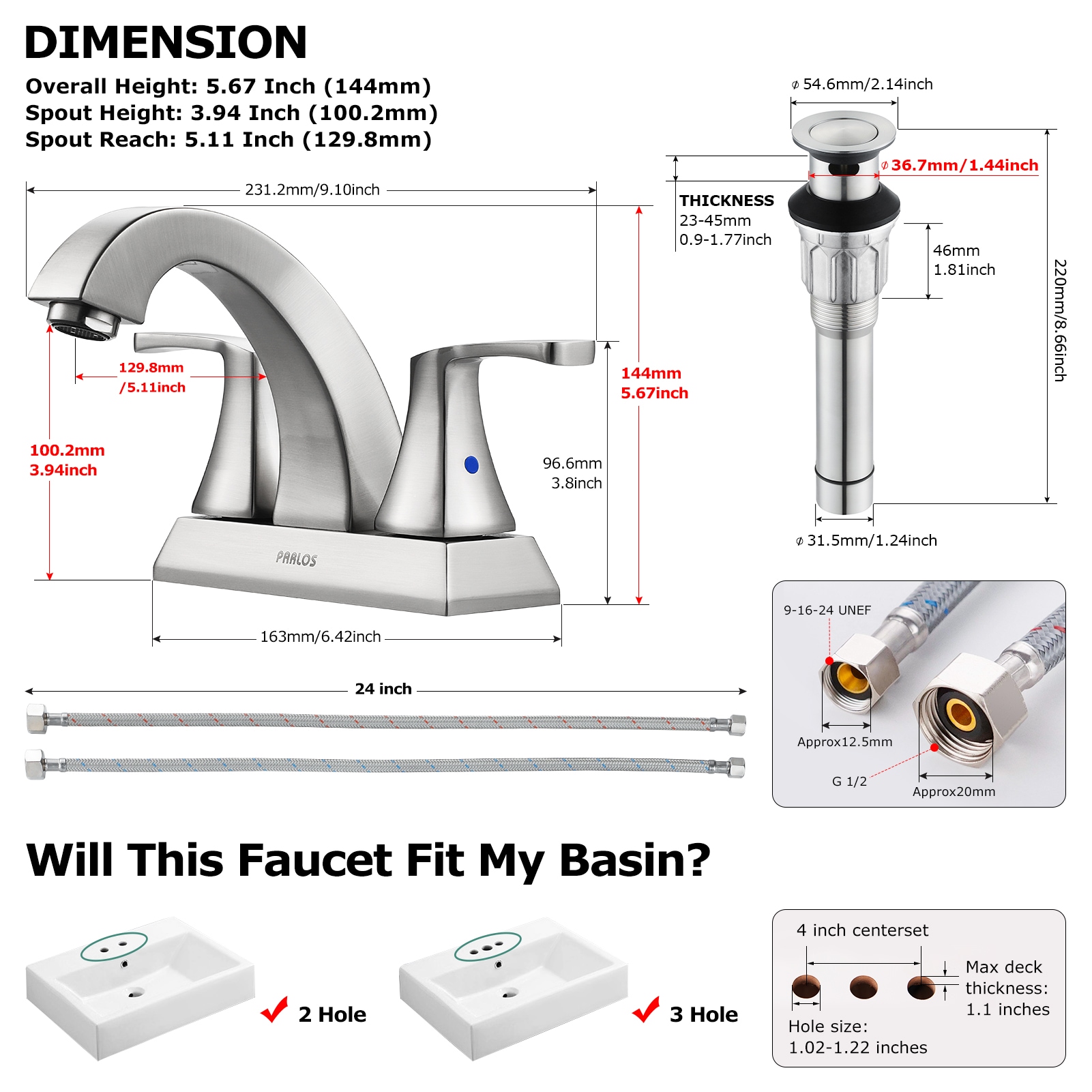 DIMENSION

Overall Height: 5.67 Inch (144mm)
Spout Height: 3.94 Inch (100.2mm)
Spout Reach: 5.11 Inch (129.8mm)

231.2mm/9.10inch

129.8mm
/5.11inch

100.2mm
3.94inch

144mm
5.67inch

96.6mm
3.8inch

PARLOS

163mm/6.42inch

⌀ 54.6mm/2.14inch

⌀ 36.7mm/1.44inch

THICKNESS
23-45mm
0.9-1.77inch

46mm
1.81inch

220mm/8.66inch

⌀ 31.5mm/1.24inch

24 inch

9-16-24 UNEF

Approx12.5mm

G 1/2

Approx20mm

Will This Faucet Fit My Basin?

2 Hole

3 Hole

4 inch centerset

Max deck thickness: 1.1 inches

Hole size:
1.02-1.22 inches