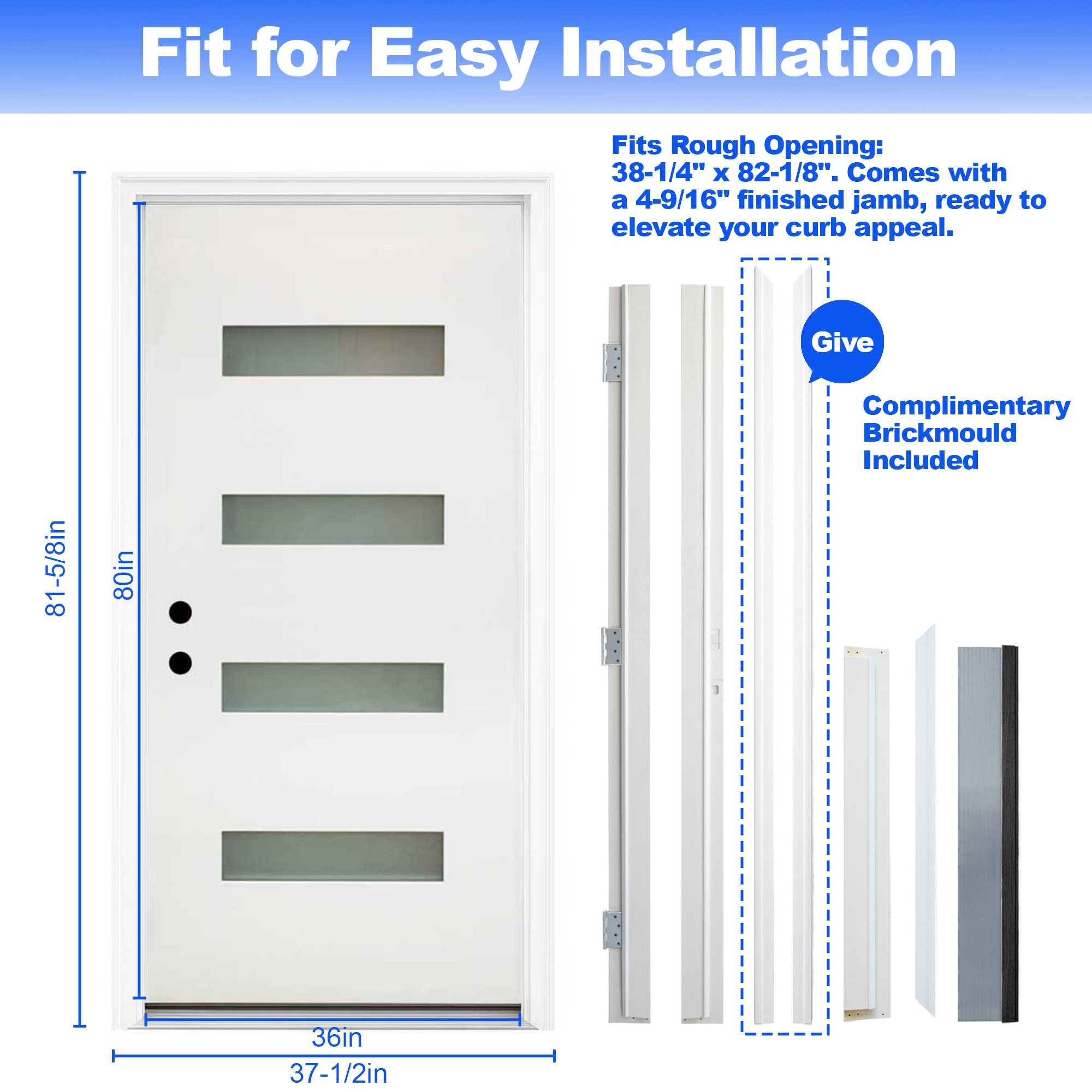 Fit for Easy Installation

Fits Rough Opening: 38-1/4" x 82-1/8". Comes with a 4-9/16" finished jamb, ready to elevate your curb appeal.

81-5/8in

80in

Give

Complimentary Brickmould Included

36in

37-1/2in