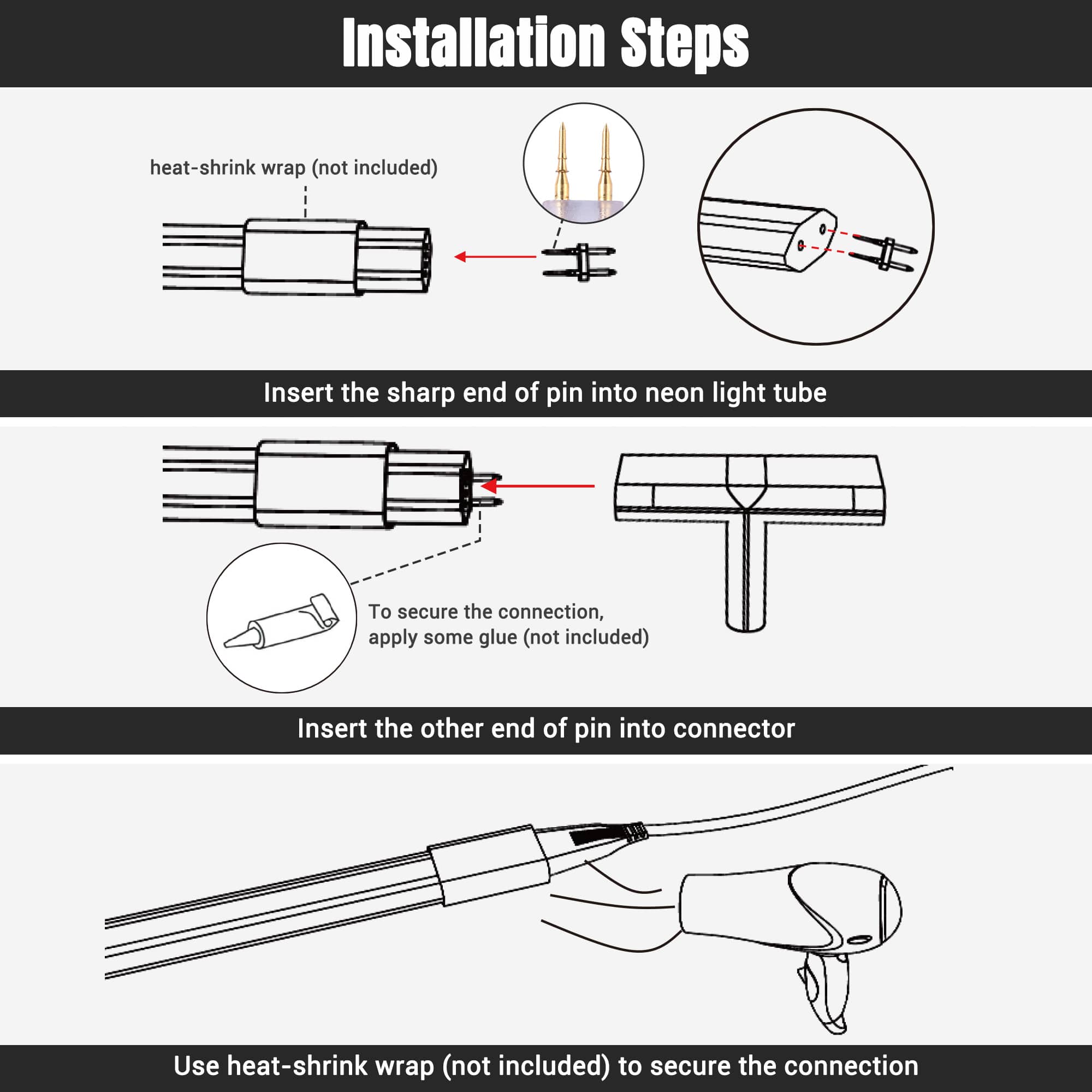 Installation Steps

heat-shrink wrap (not included)

Insert the sharp end of pin into neon light tube

To secure the connection, apply some glue (not included)

Insert the other end of pin into connector

Use heat-shrink wrap (not included) to secure the connection