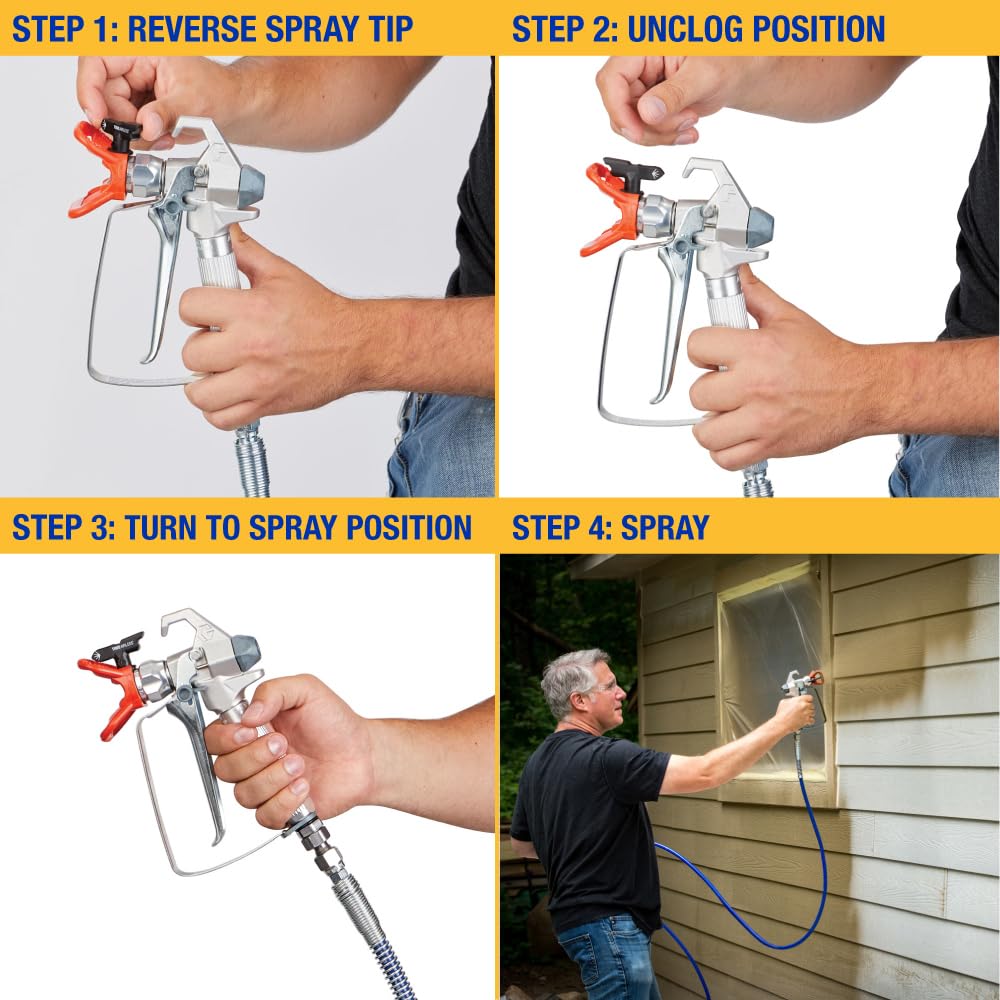 STEP 1: REVERSE SPRAY TIP

STEP 2: UNCLOG POSITION

STEP 3: TURN TO SPRAY POSITION

STEP 4: SPRAY