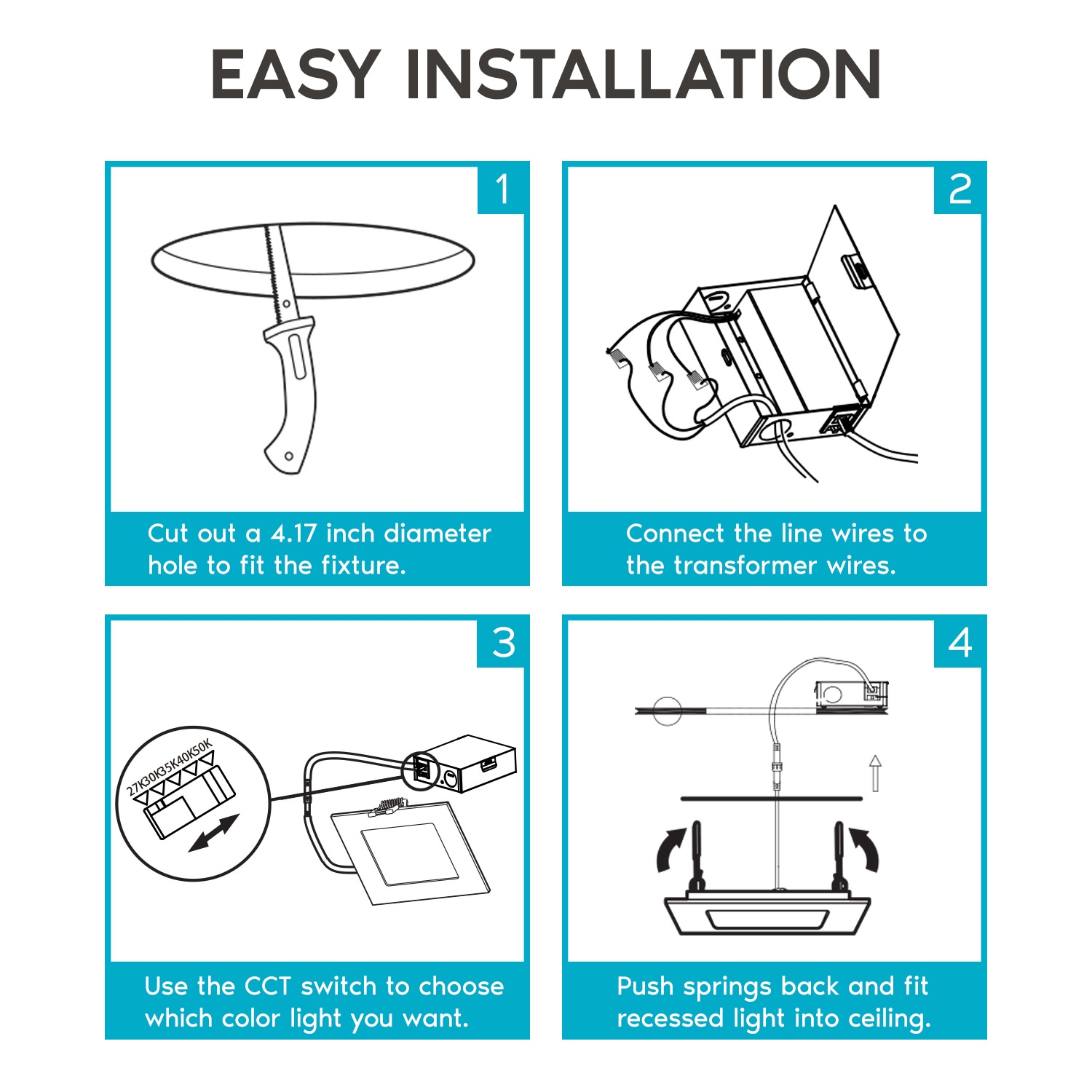 EASY INSTALLATION

1

Cut out a 4.17 inch diameter hole to fit the fixture.

2

Connect the line wires to the transformer wires.

3

27K 30K 35K 40K 50K

Use the CCT switch to choose which color light you want.

4

Push springs back and fit recessed light into ceiling.