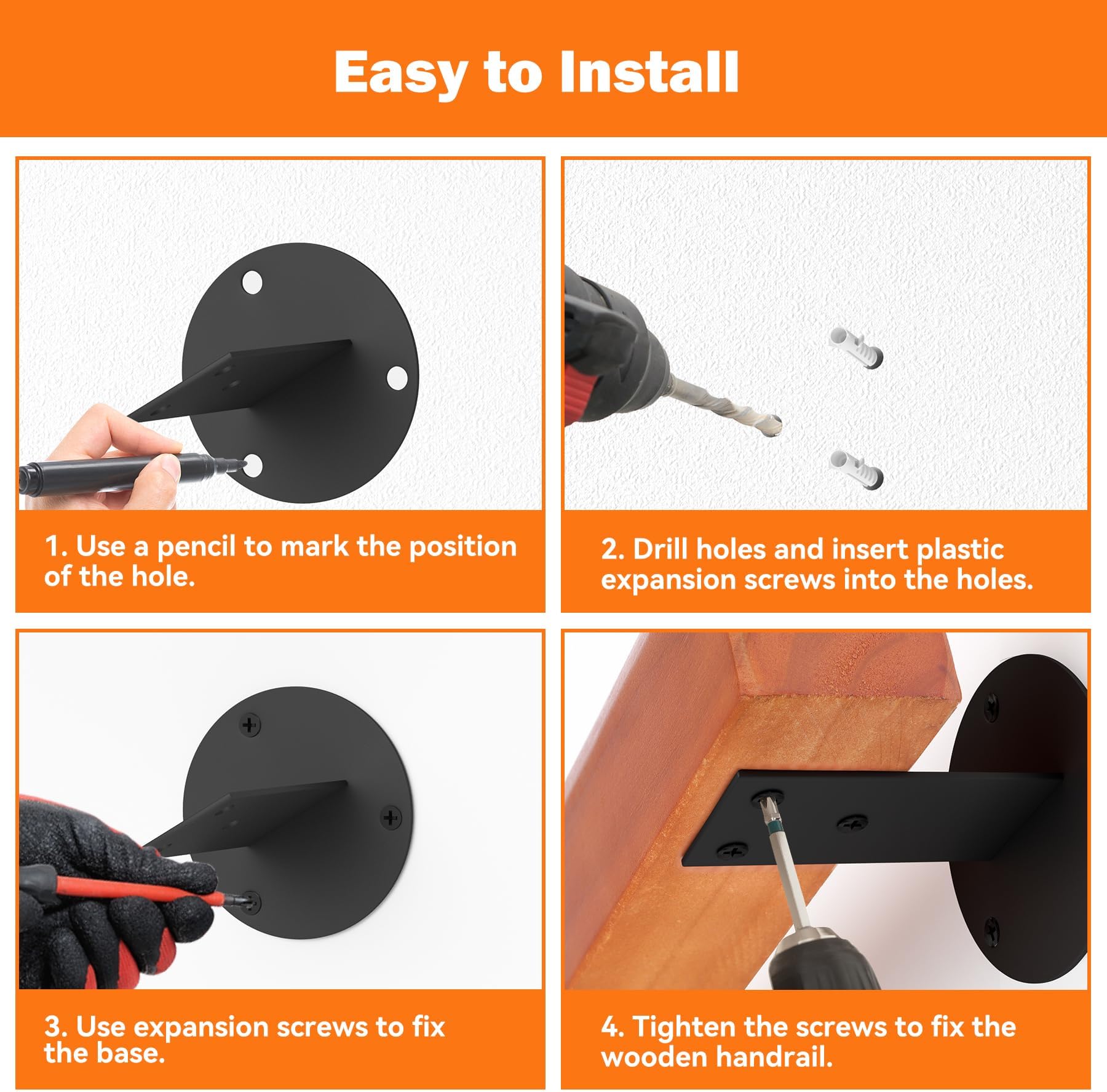 Easy to Install

1. Use a pencil to mark the position of the hole.

2. Drill holes and insert plastic expansion screws into the holes.

3. Use expansion screws to fix the base.

4. Tighten the screws to fix the wooden handrail.