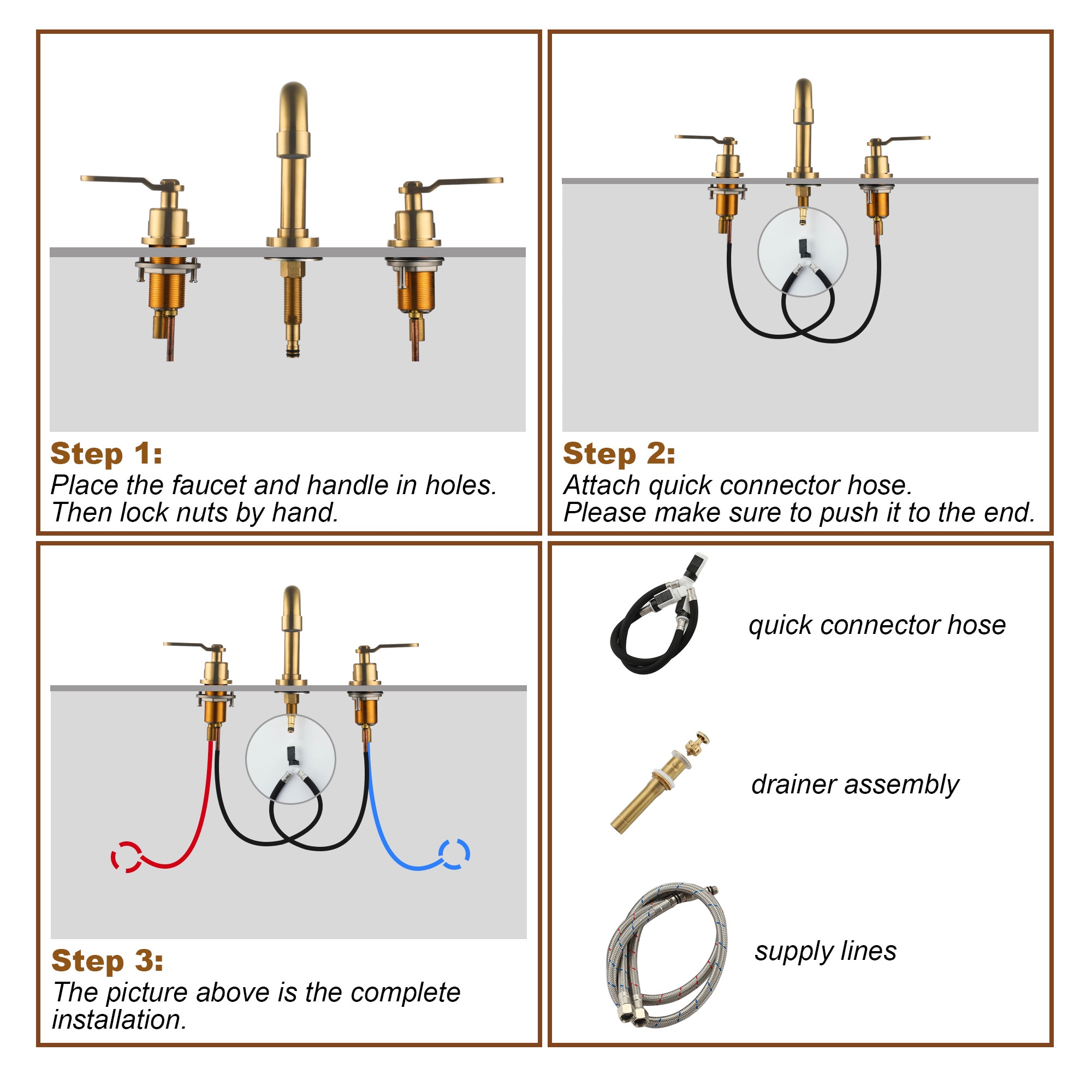 Step 1:
Place the faucet and handle in holes.
Then lock nuts by hand.

Step 2:
Attach quick connector hose.
Please make sure to push it to the end.

Step 3:
The picture above is the complete installation.

quick connector hose

drainer assembly

supply lines