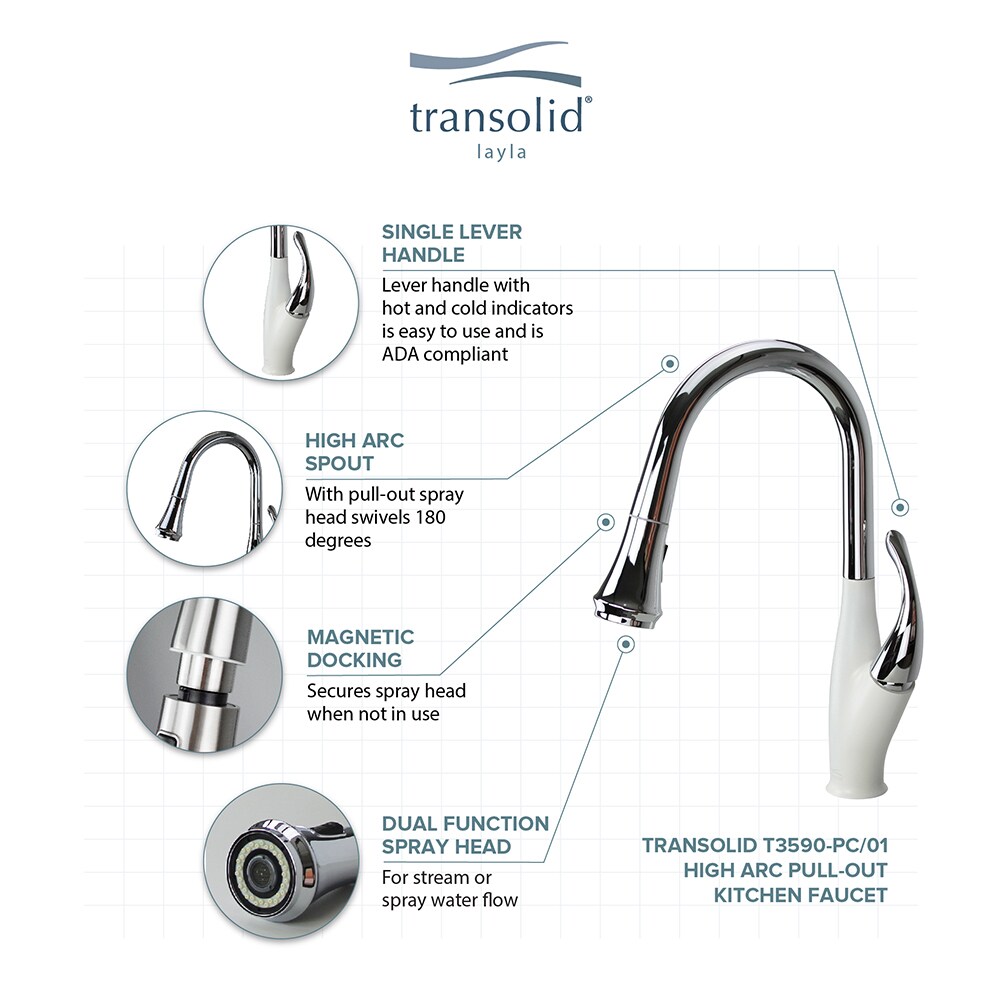 transolid®
layla

SINGLE LEVER HANDLE
Lever handle with hot and cold indicators is easy to use and is ADA compliant

HIGH ARC SPOUT
With pull-out spray head swivels 180 degrees

MAGNETIC DOCKING
Secures spray head when not in use

DUAL FUNCTION SPRAY HEAD
For stream or spray water flow

TRANSOLID T3590-PC/01
HIGH ARC PULL-OUT
KITCHEN FAUCET