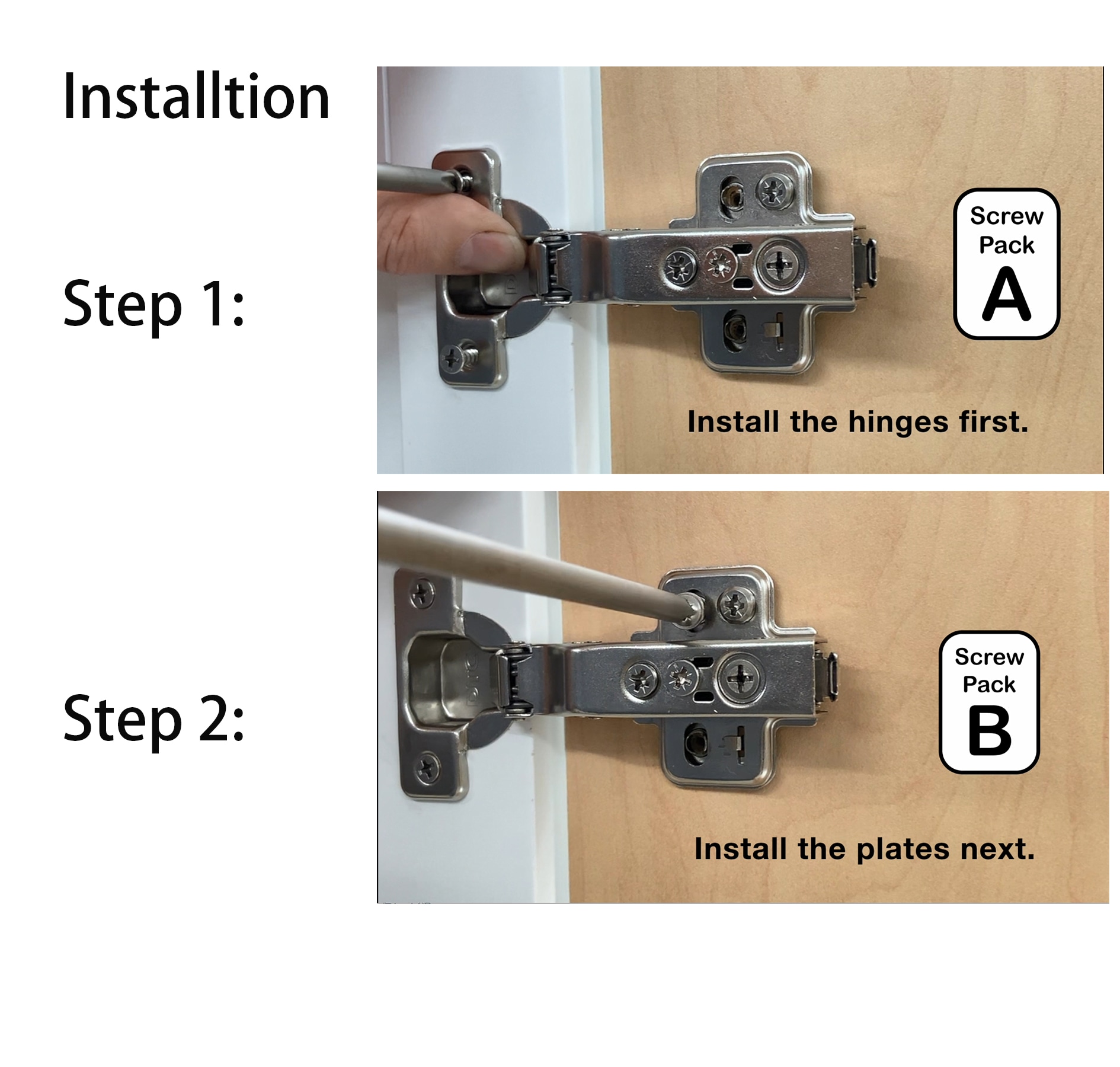 Installtion

Step 1:

Screw Pack A

Install the hinges first.

Step 2:

Screw Pack B

Install the plates next.