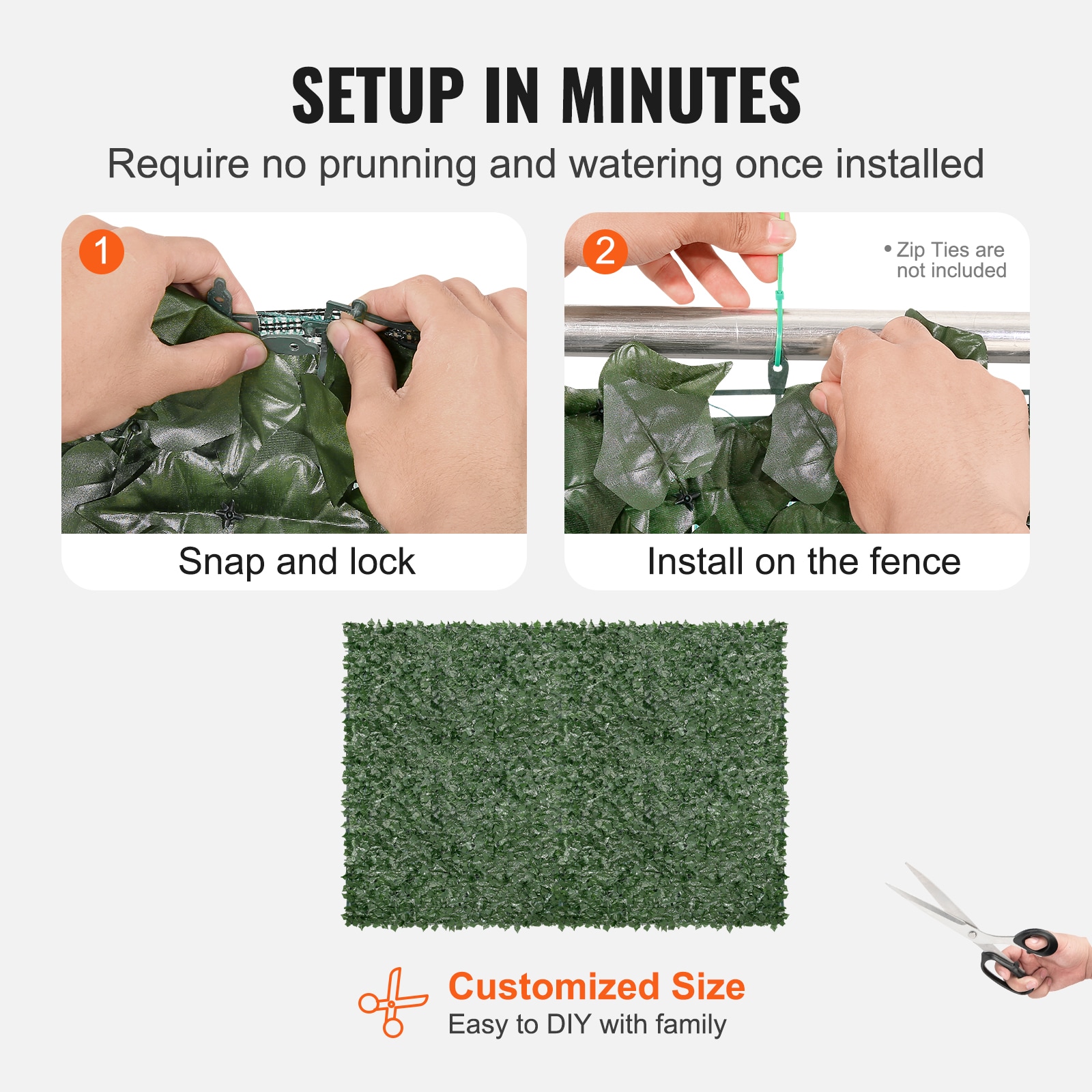 SETUP IN MINUTES

Require no prunning and watering once installed

1

Snap and lock

2

• Zip Ties are not included

Install on the fence

Customized Size

Easy to DIY with family