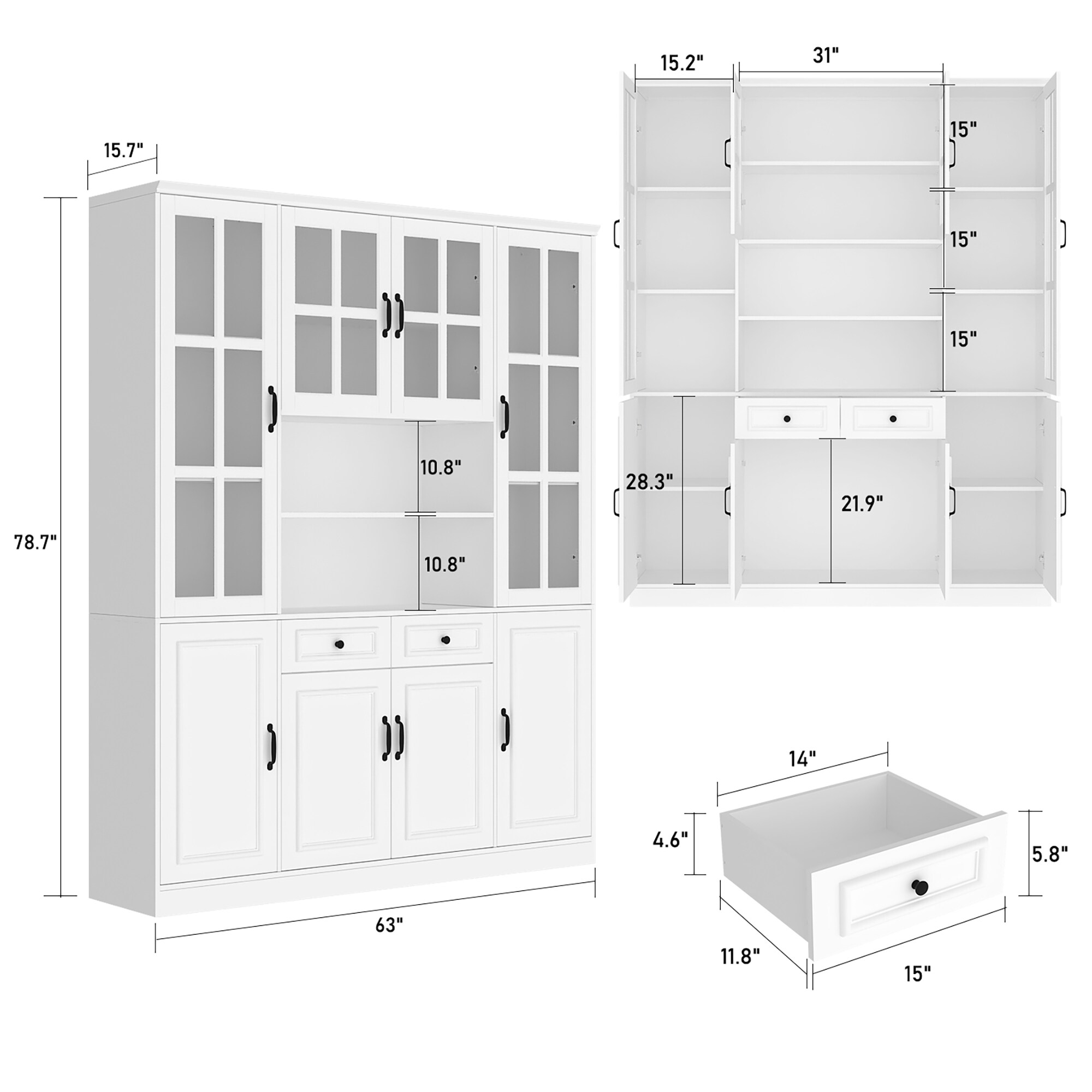 15.7"

78.7"

10.8"

10.8"

63"

15.2"

31"

15"

15"

15"

28.3"

21.9"

14"

4.6"

5.8"

11.8"

15"