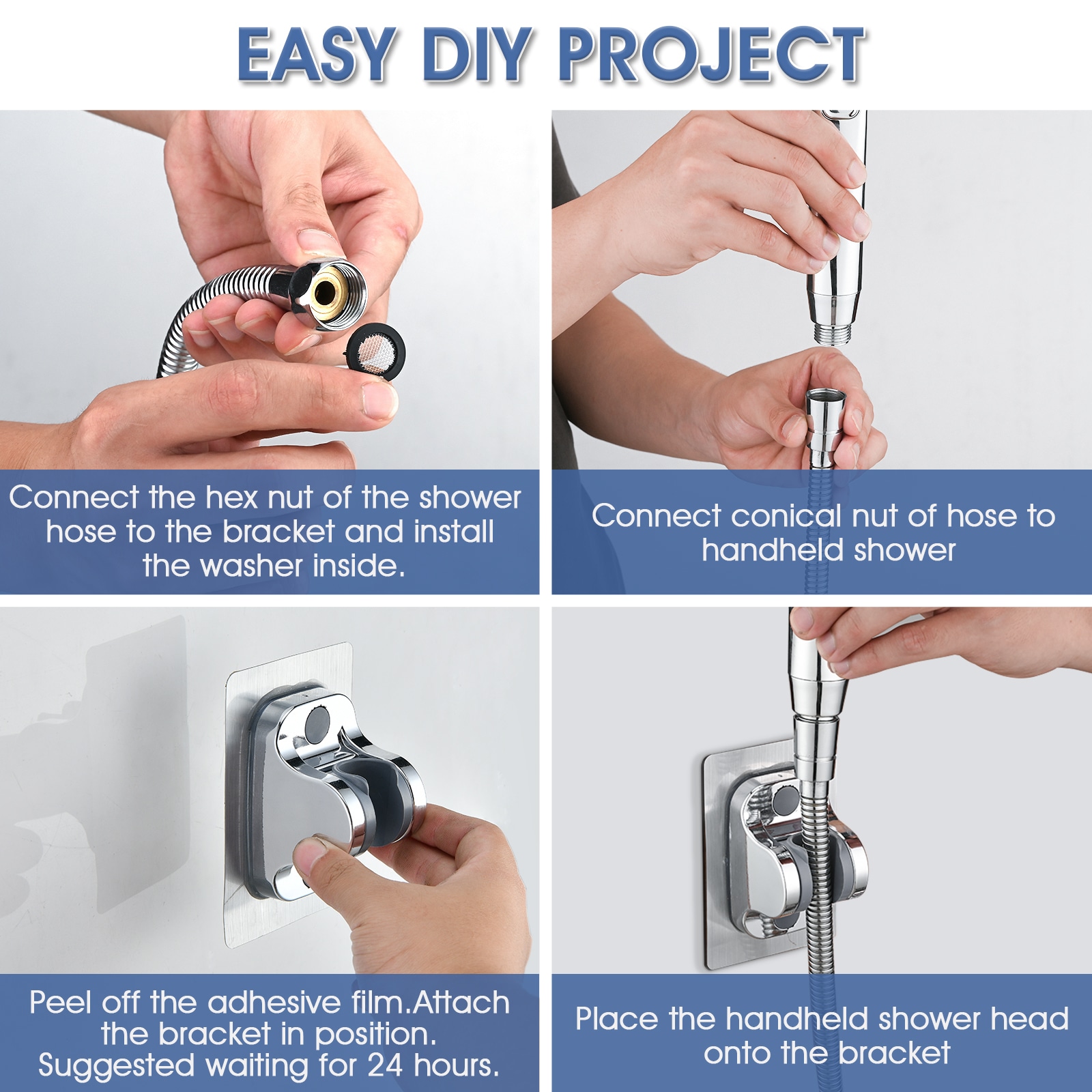 EASY DIY PROJECT

Connect the hex nut of the shower hose to the bracket and install the washer inside.

Connect conical nut of hose to handheld shower

Peel off the adhesive film.Attach the bracket in position. Suggested waiting for 24 hours.

Place the handheld shower head onto the bracket