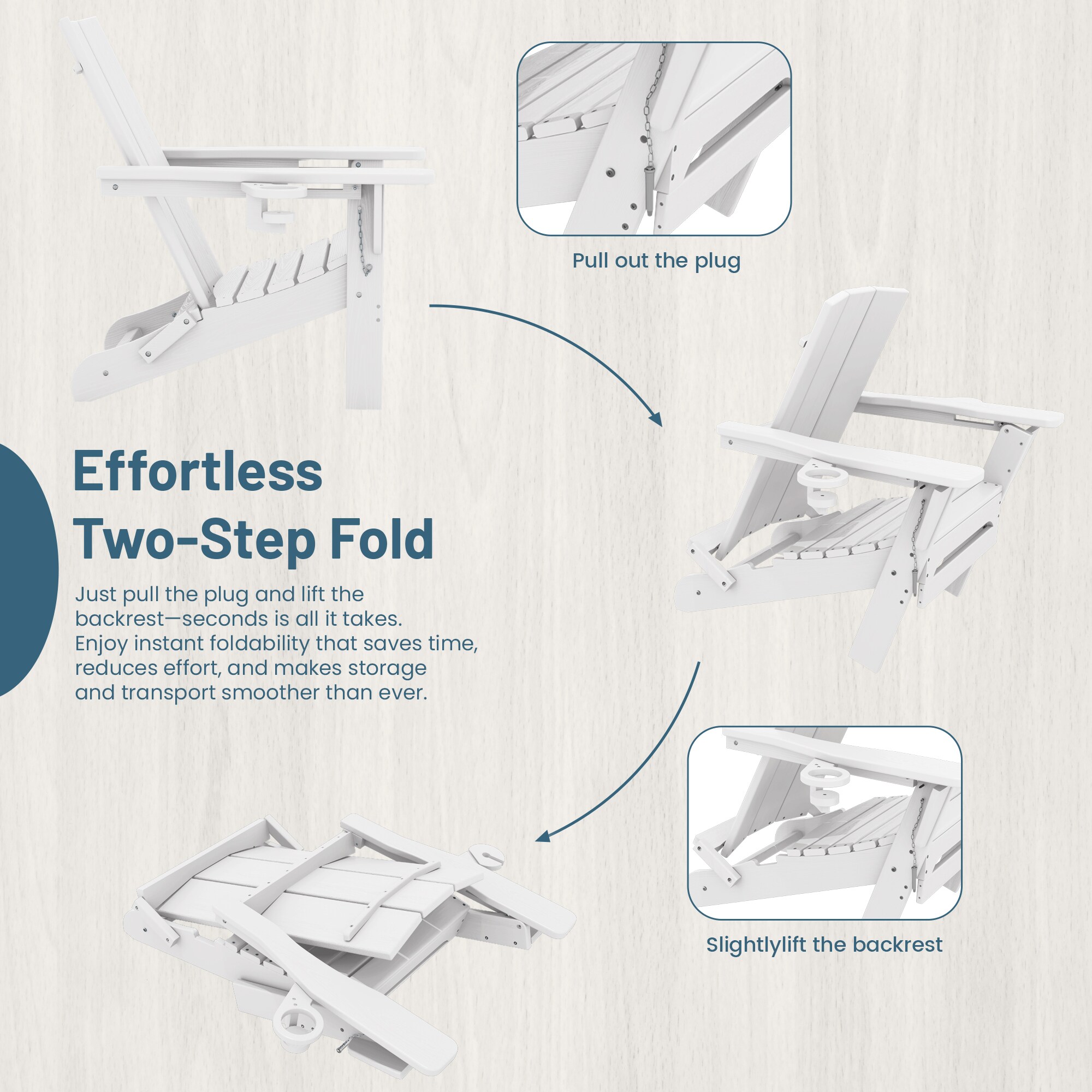 Pull out the plug

Effortless Two-Step Fold

Just pull the plug and lift the backrest—seconds is all it takes. Enjoy instant foldability that saves time, reduces effort, and makes storage and transport smoother than ever.

Slightlylift the backrest