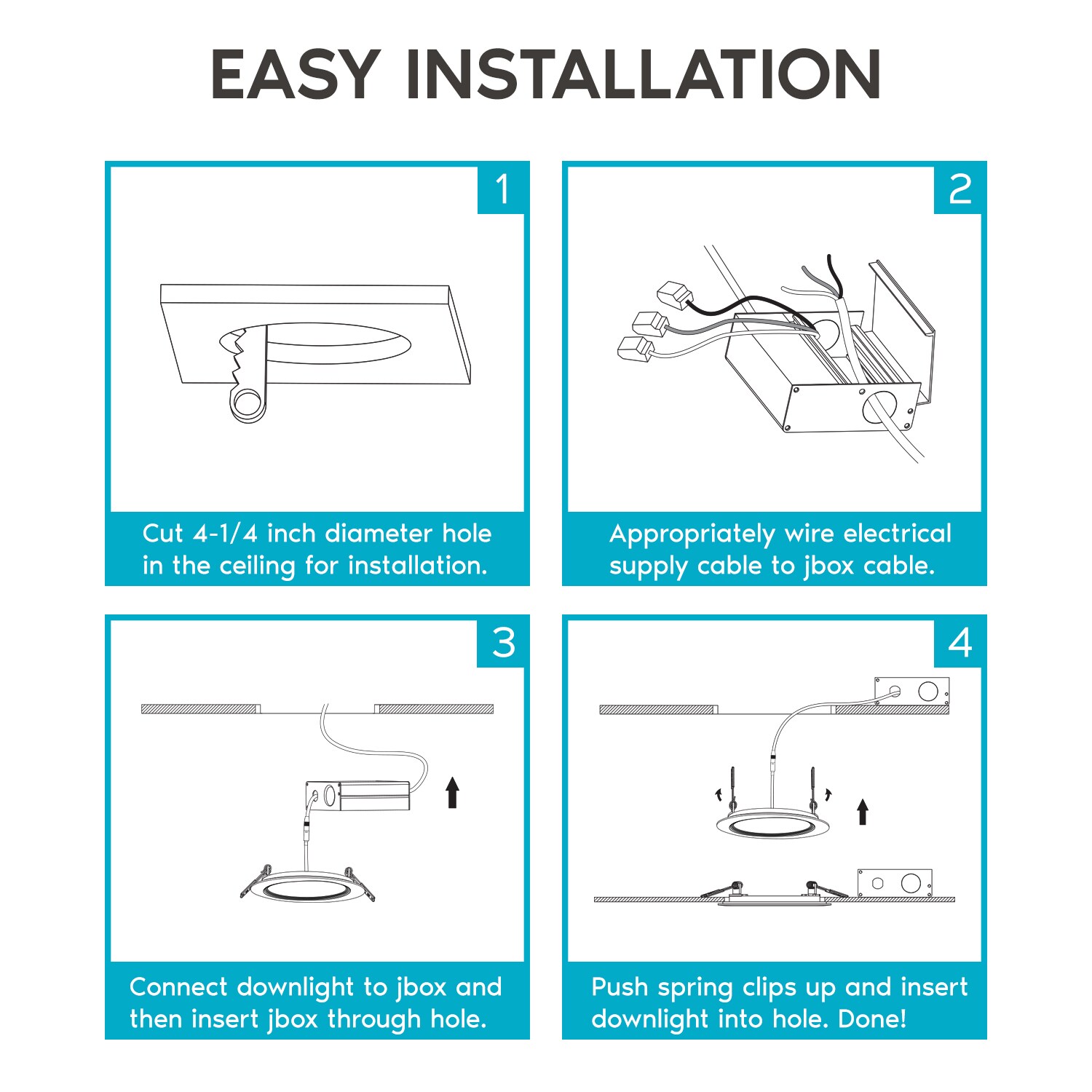 EASY INSTALLATION

1

Cut 4-1/4 inch diameter hole in the ceiling for installation.

2

Appropriately wire electrical supply cable to jbox cable.

3

Connect downlight to jbox and then insert jbox through hole.

4

Push spring clips up and insert downlight into hole. Done!