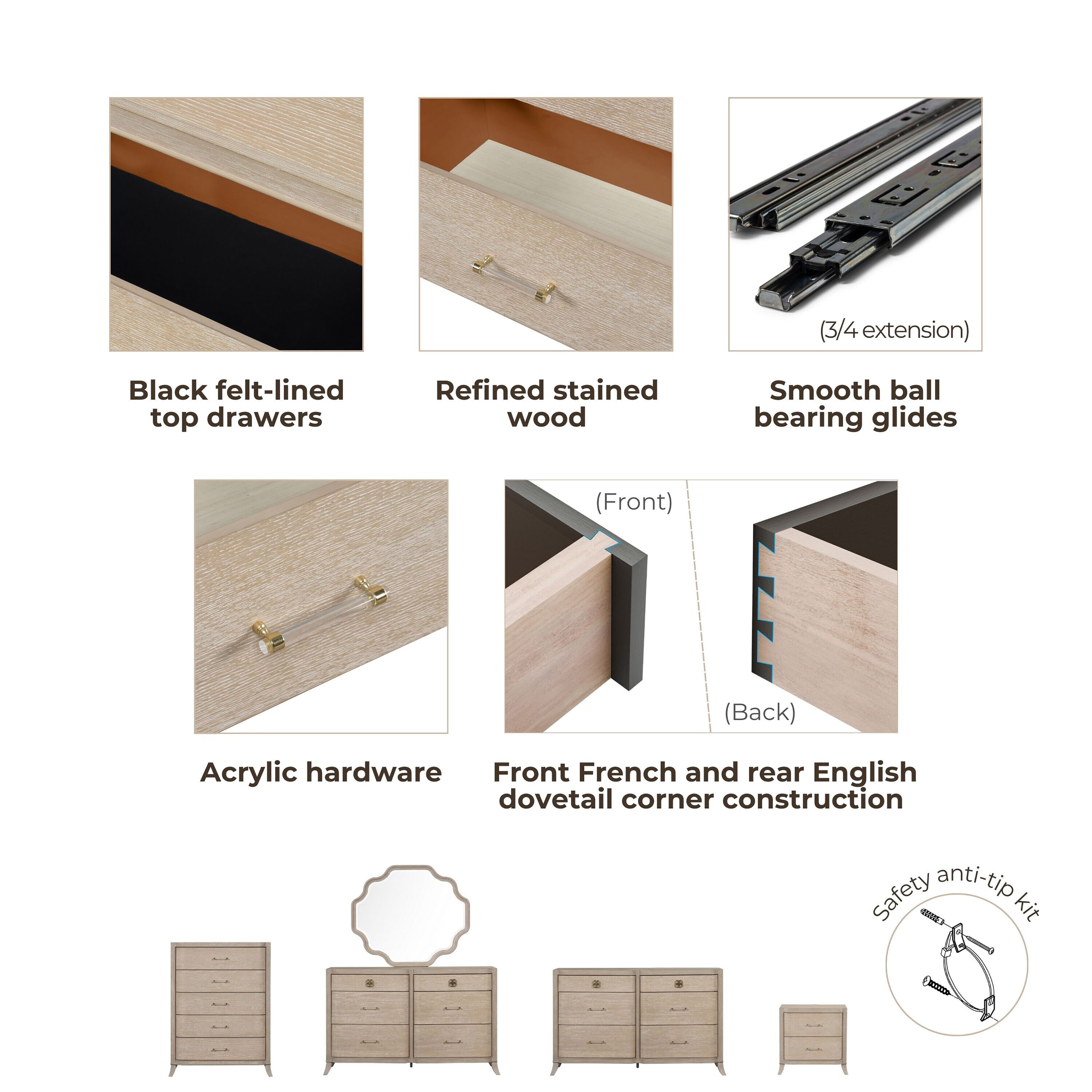 (3/4 extension)

Black felt-lined top drawers

Refined stained wood

Smooth ball bearing glides

(Front)

(Back)

Acrylic hardware

Front French and rear English dovetail corner construction

Safety anti-tip kit