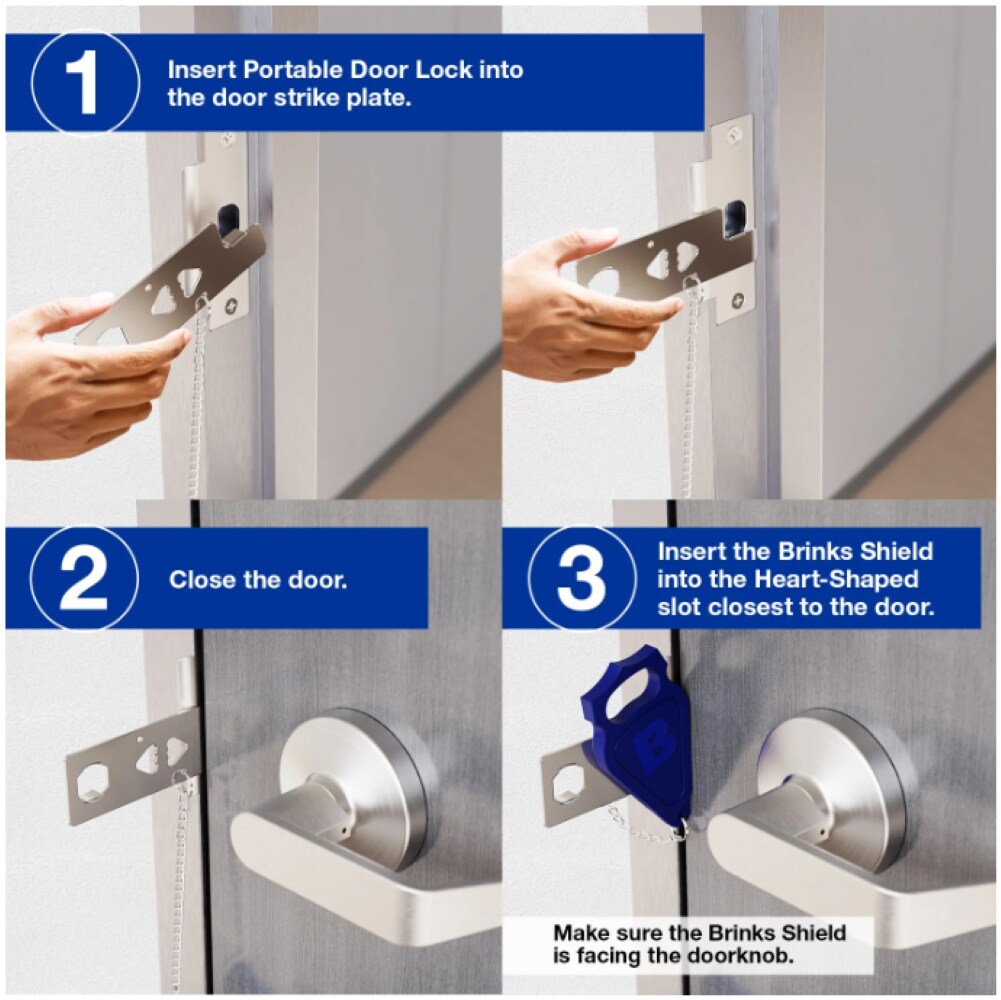 1 Insert Portable Door Lock into the door strike plate.

2 Close the door.

3 Insert the Brinks Shield into the Heart-Shaped slot closest to the door.

B

Make sure the Brinks Shield is facing the doorknob.