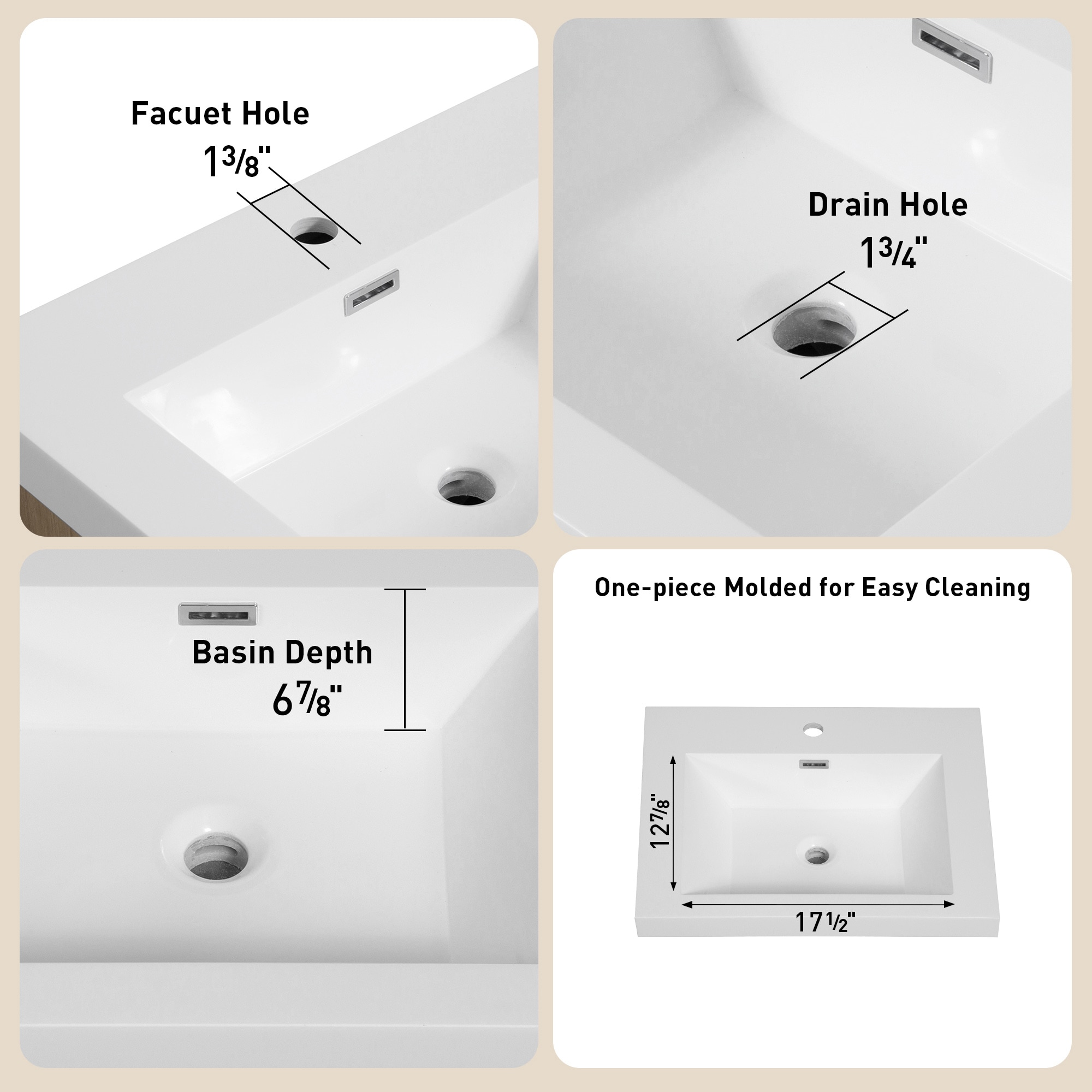 Facuet Hole
$1\frac{3}{8}$"

Drain Hole
$1\frac{3}{4}$"

Basin Depth
$6\frac{7}{8}$"

One-piece Molded for Easy Cleaning

$12\frac{7}{8}$"

$17\frac{1}{2}$"