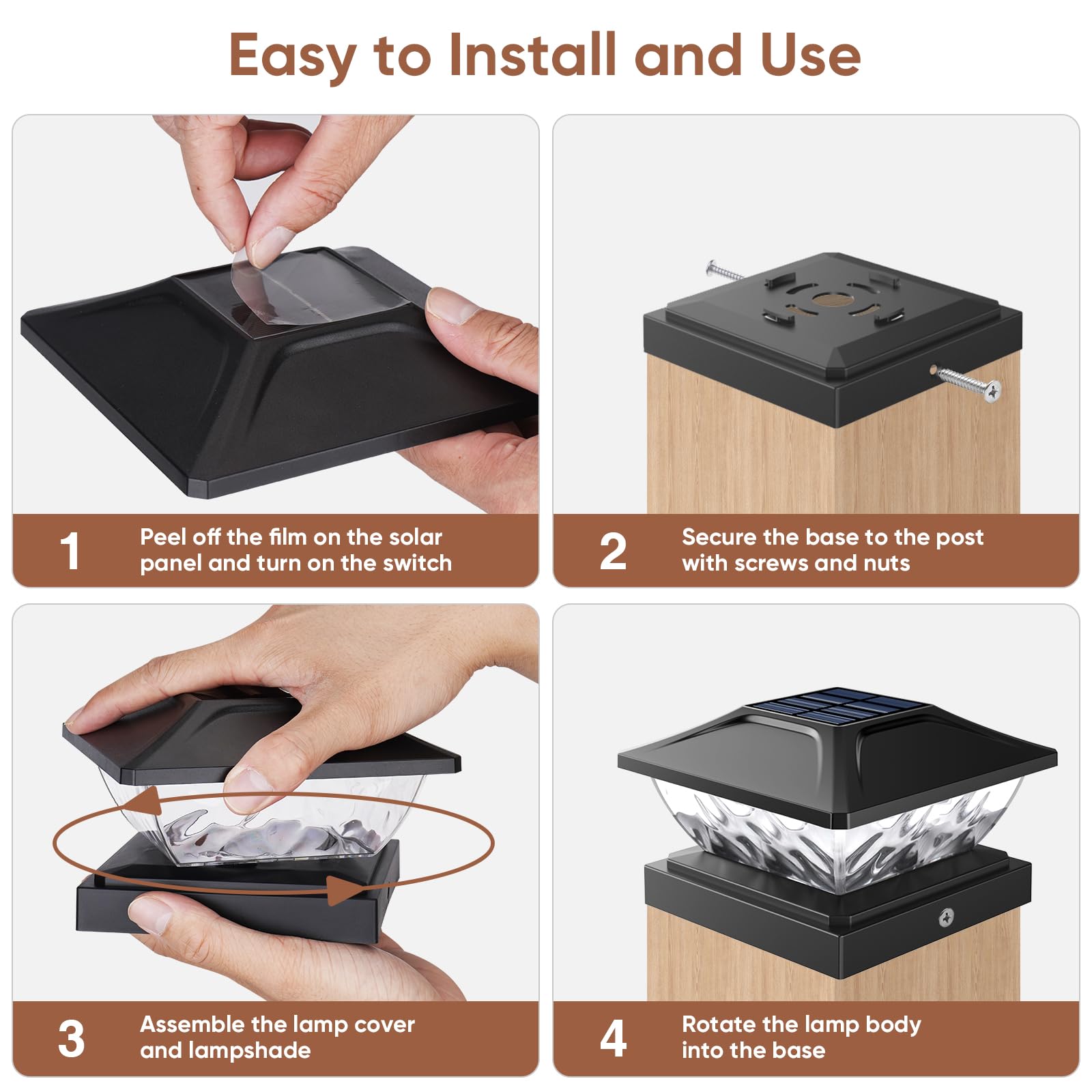 Easy to Install and Use

1 Peel off the film on the solar panel and turn on the switch

2 Secure the base to the post with screws and nuts

3 Assemble the lamp cover and lampshade

4 Rotate the lamp body into the base