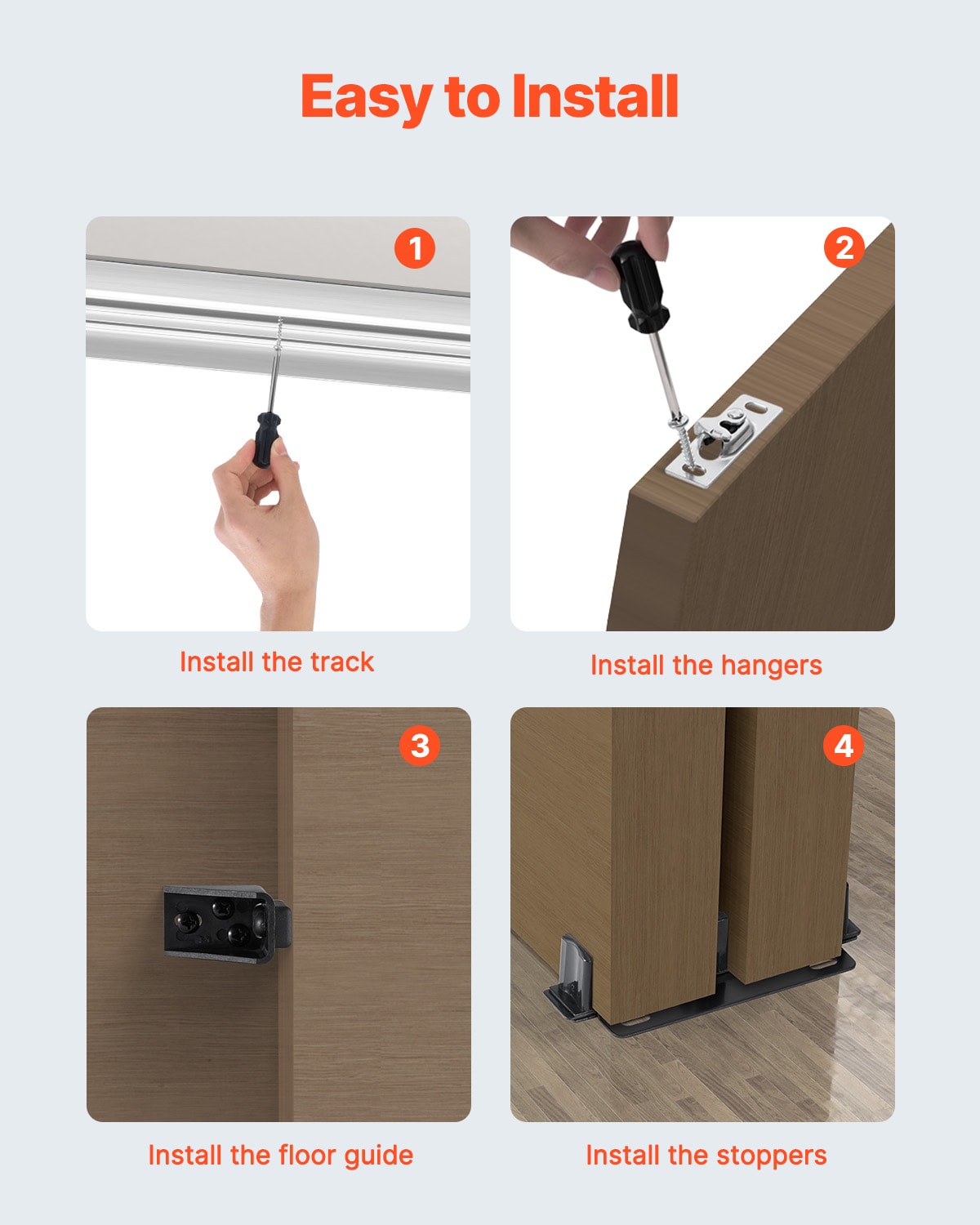 Easy to Install

1

Install the track

2

Install the hangers

3

Install the floor guide

4

Install the stoppers