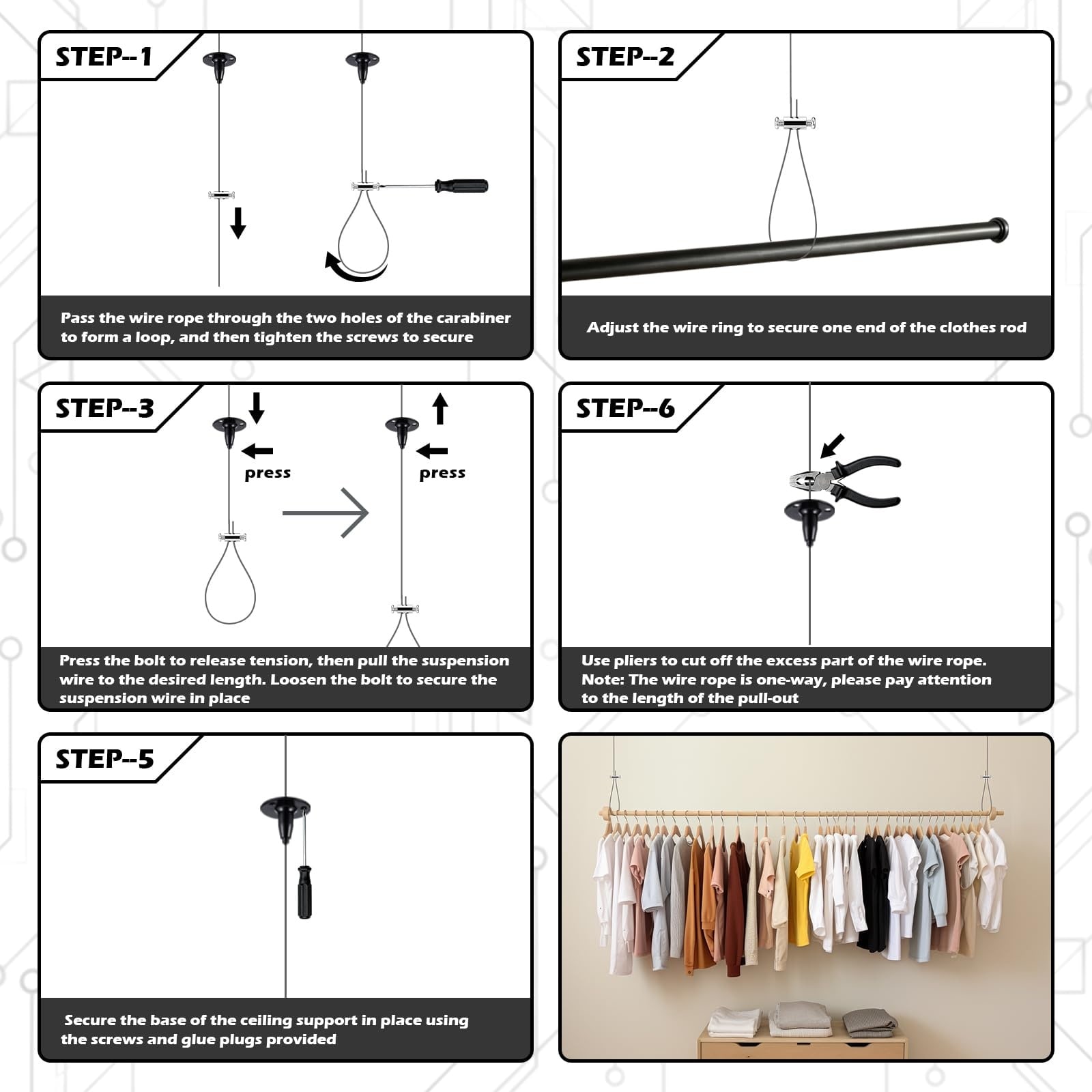 STEP--1

Pass the wire rope through the two holes of the carabiner to form a loop, and then tighten the screws to secure

STEP--2

Adjust the wire ring to secure one end of the clothes rod

STEP--3

press

press

Press the bolt to release tension, then pull the suspension wire to the desired length. Loosen the bolt to secure the suspension wire in place

STEP--6

Use pliers to cut off the excess part of the wire rope. Note: The wire rope is one-way, please pay attention to the length of the pull-out

STEP--5

Secure the base of the ceiling support in place using the screws and glue plugs provided