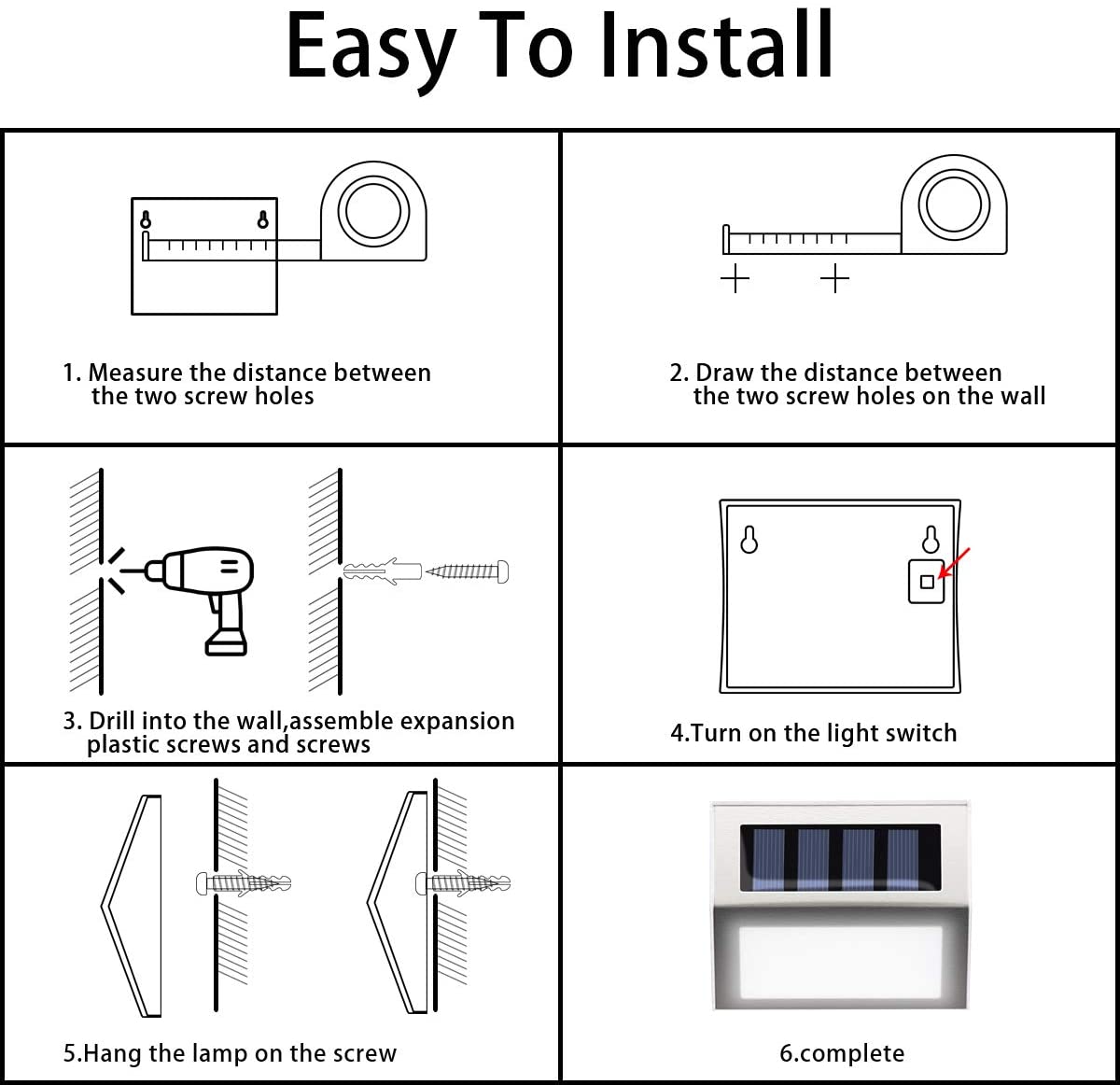 Easy To Install

1. Measure the distance between the two screw holes

2. Draw the distance between the two screw holes on the wall

3. Drill into the wall,assemble expansion plastic screws and screws

4.Turn on the light switch

5.Hang the lamp on the screw

6.complete