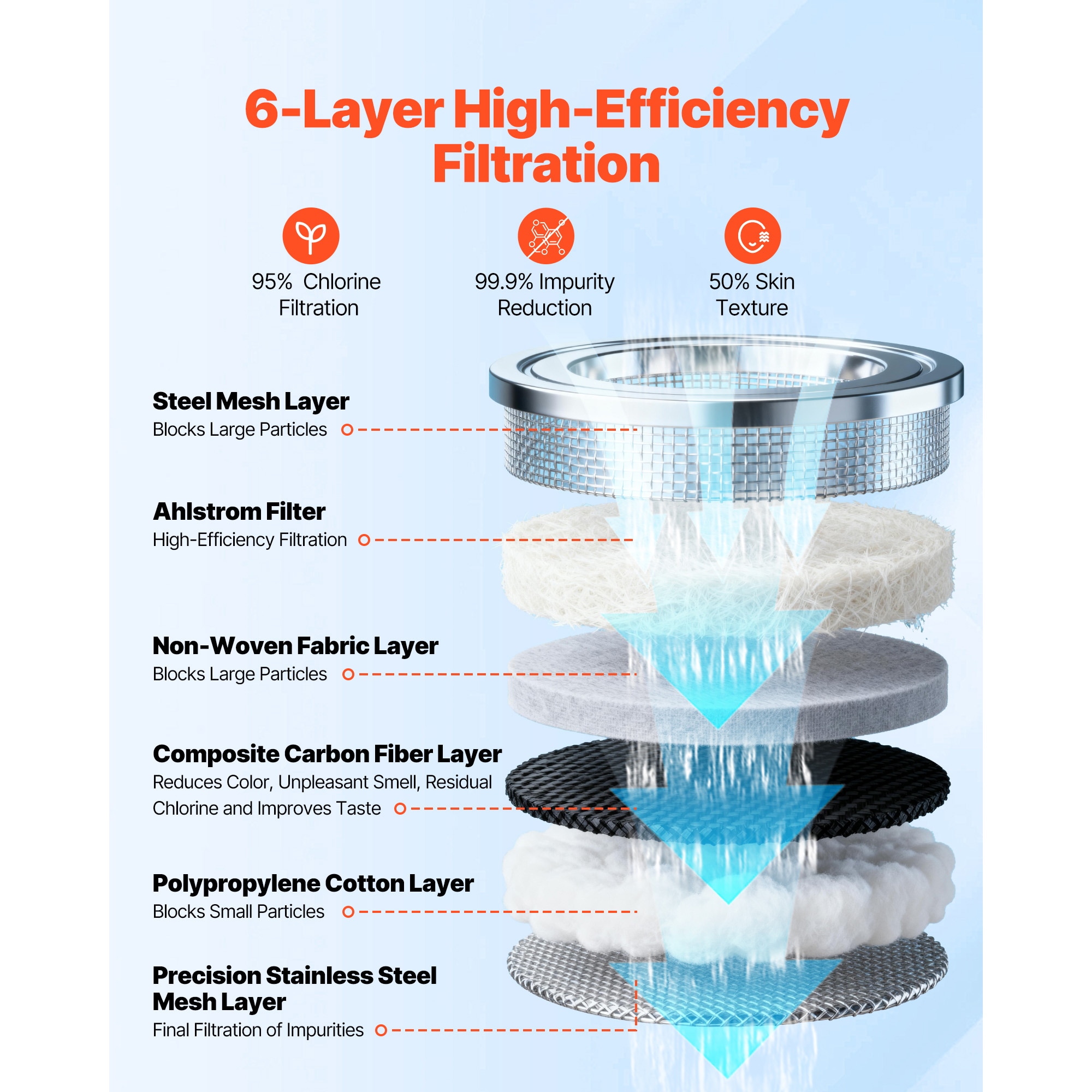 6-Layer High-Efficiency Filtration

95%  Chlorine Filtration

99.9% Impurity Reduction

50% Skin Texture

Steel Mesh Layer
Blocks Large Particles

Ahlstrom Filter
High-Efficiency Filtration

Non-Woven Fabric Layer
Blocks Large Particles

Composite Carbon Fiber Layer
Reduces Color, Unpleasant Smell, Residual Chlorine and Improves Taste

Polypropylene Cotton Layer
Blocks Small Particles

Precision Stainless Steel Mesh Layer
Final Filtration of Impurities