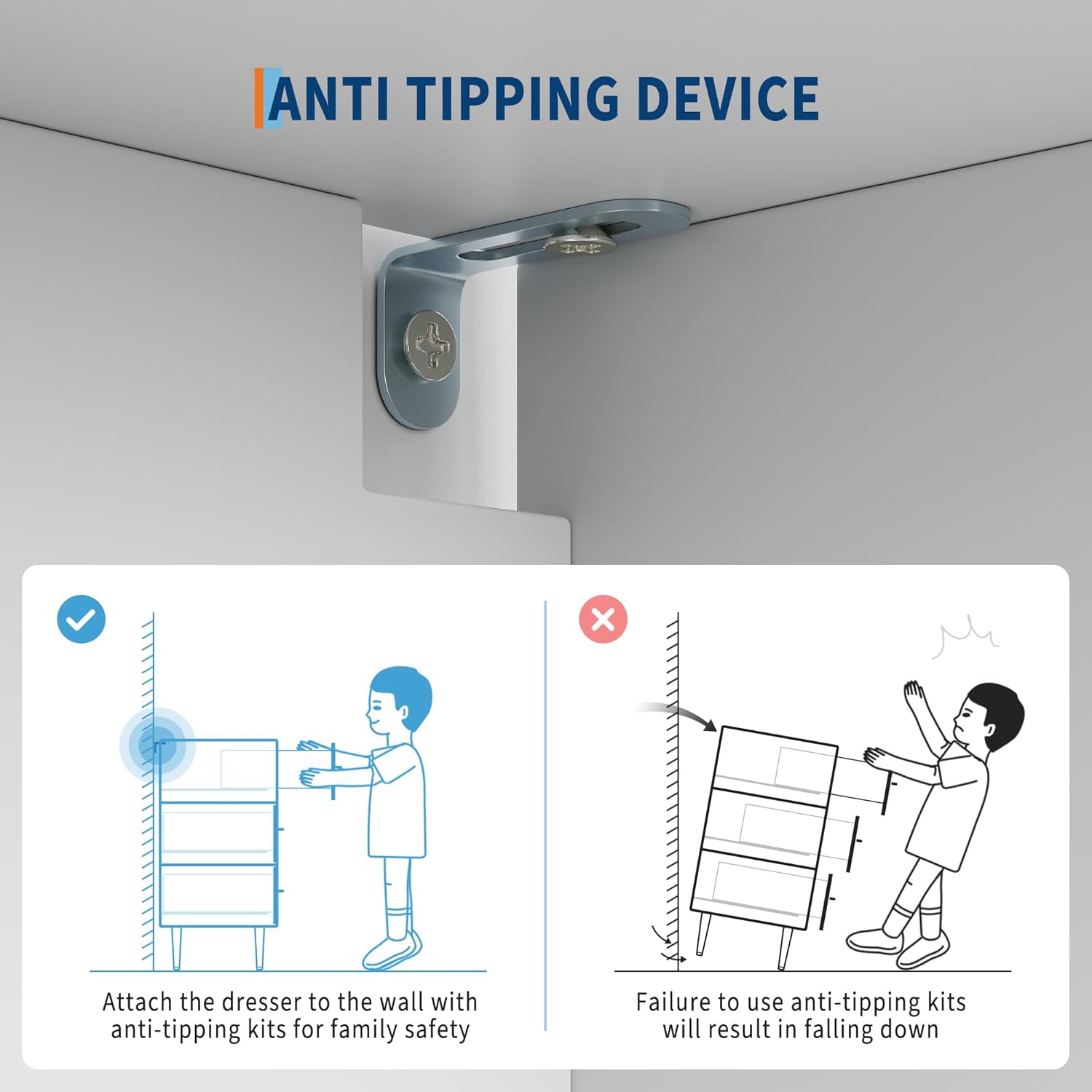 ANTI TIPPING DEVICE

Attach the dresser to the wall with anti-tipping kits for family safety

Failure to use anti-tipping kits will result in falling down