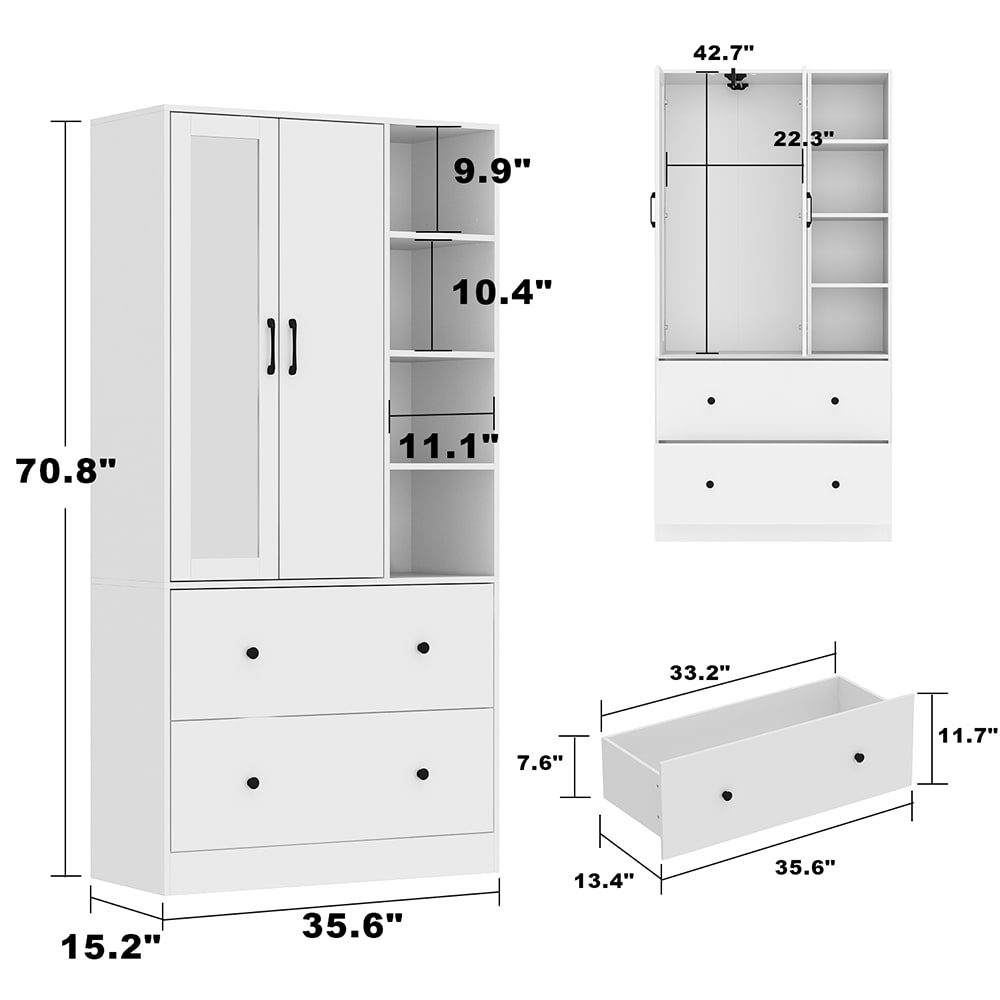 70.8"
9.9"
10.4"
11.1"
15.2"
35.6"
42.7"
22.3"
33.2"
7.6"
11.7"
13.4"
35.6"