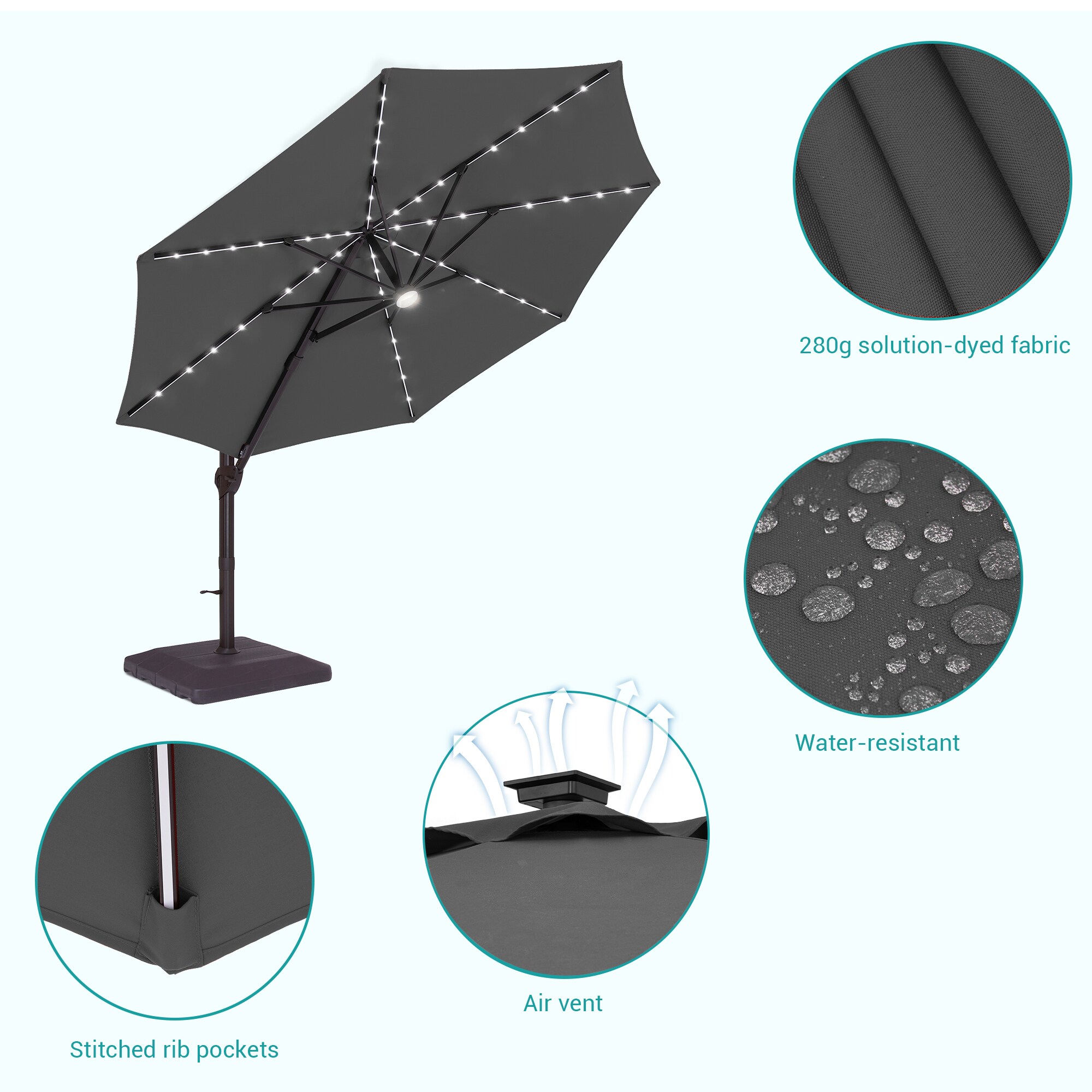 280g solution-dyed fabric

Water-resistant

Air vent

Stitched rib pockets