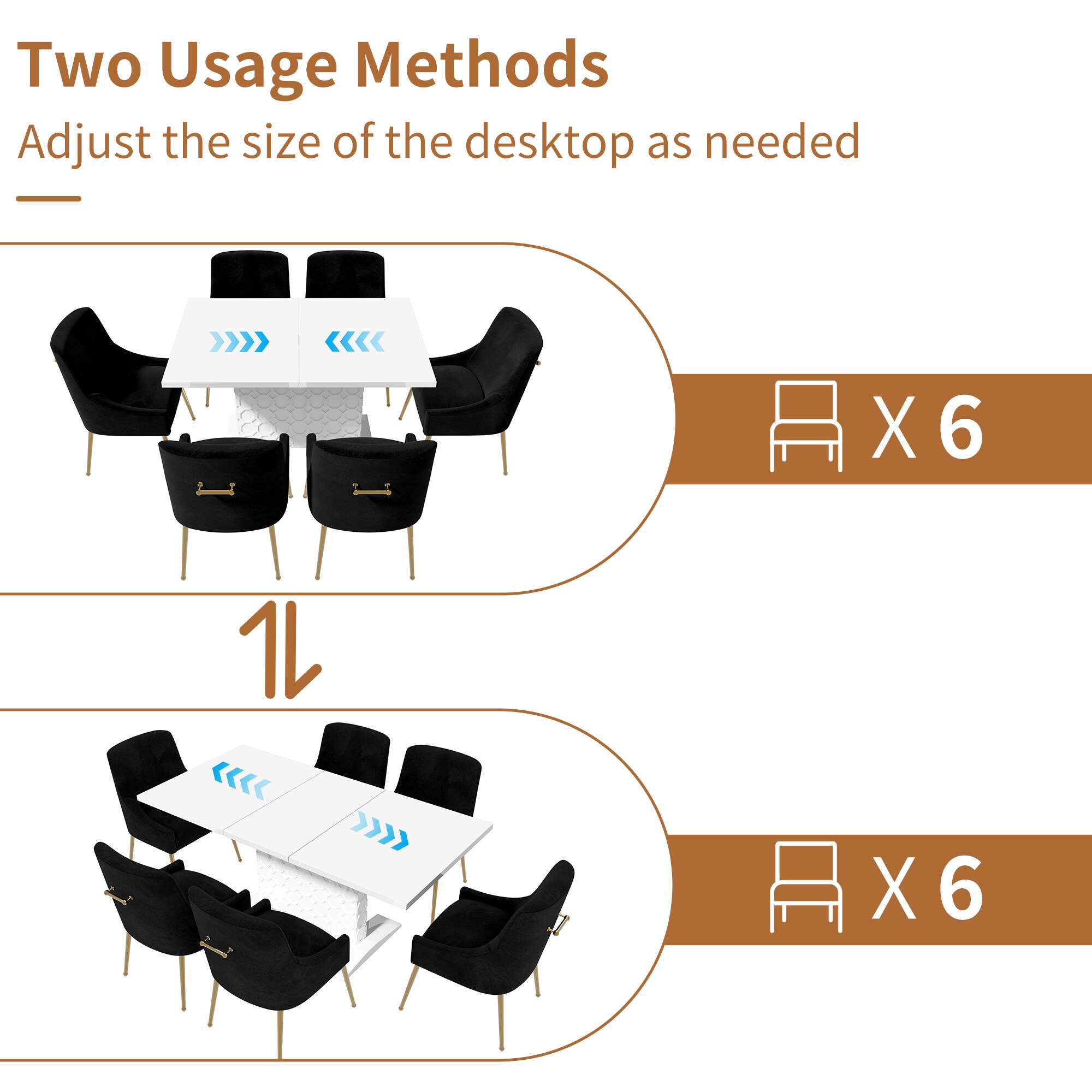 Two Usage Methods

Adjust the size of the desktop as needed

X 6

X 6