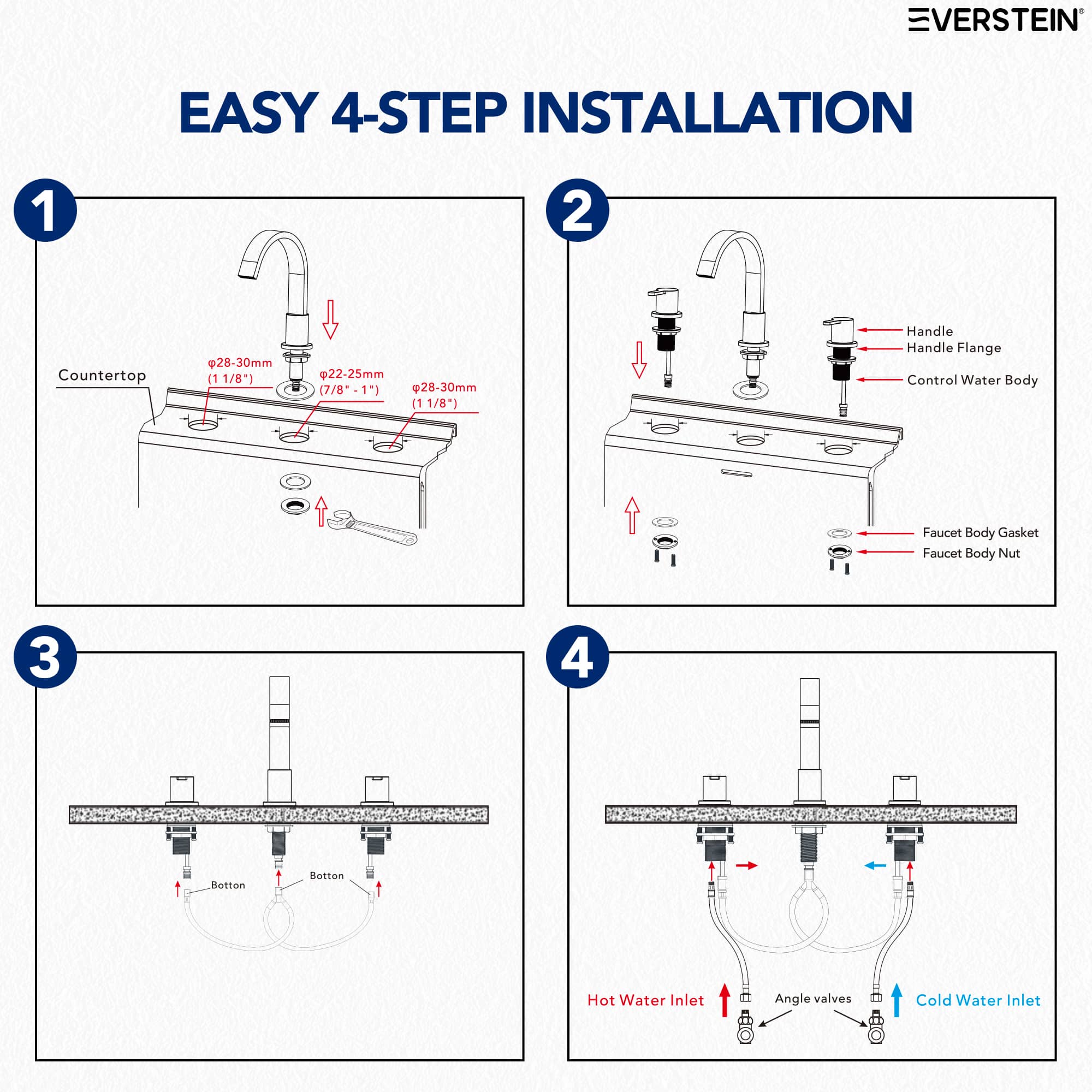 EVERSTEIN®

EASY 4-STEP INSTALLATION

1

Countertop

φ28-30mm (1 1/8")

φ22-25mm (7/8" - 1")

φ28-30mm (1 1/8")

2

Handle

Handle Flange

Control Water Body

Faucet Body Gasket

Faucet Body Nut

3

Botton

Botton

4

Hot Water Inlet

Angle valves

Cold Water Inlet