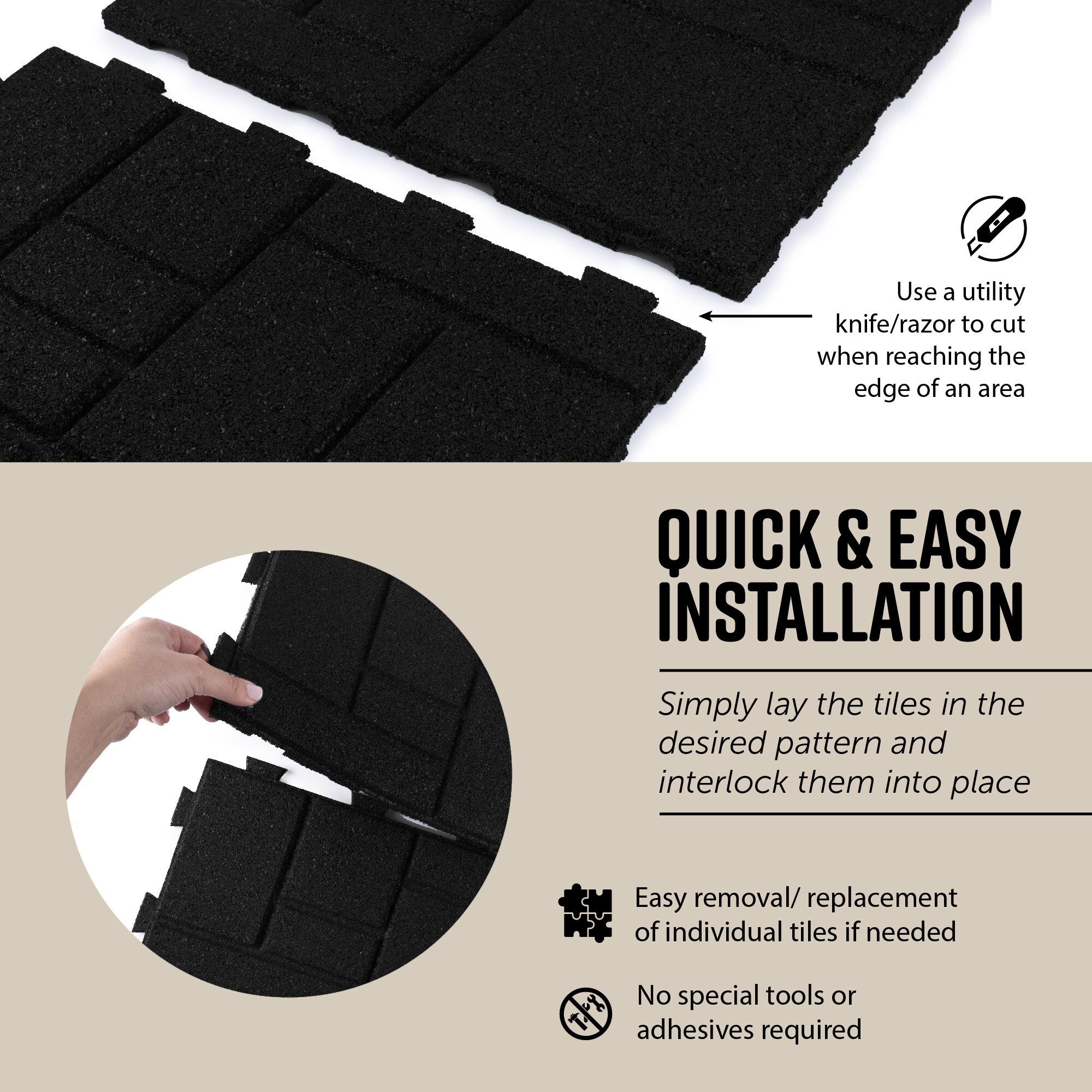 Use a utility knife/razor to cut when reaching the edge of an area

QUICK & EASY INSTALLATION

Simply lay the tiles in the desired pattern and interlock them into place

Easy removal/ replacement of individual tiles if needed

No special tools or adhesives required