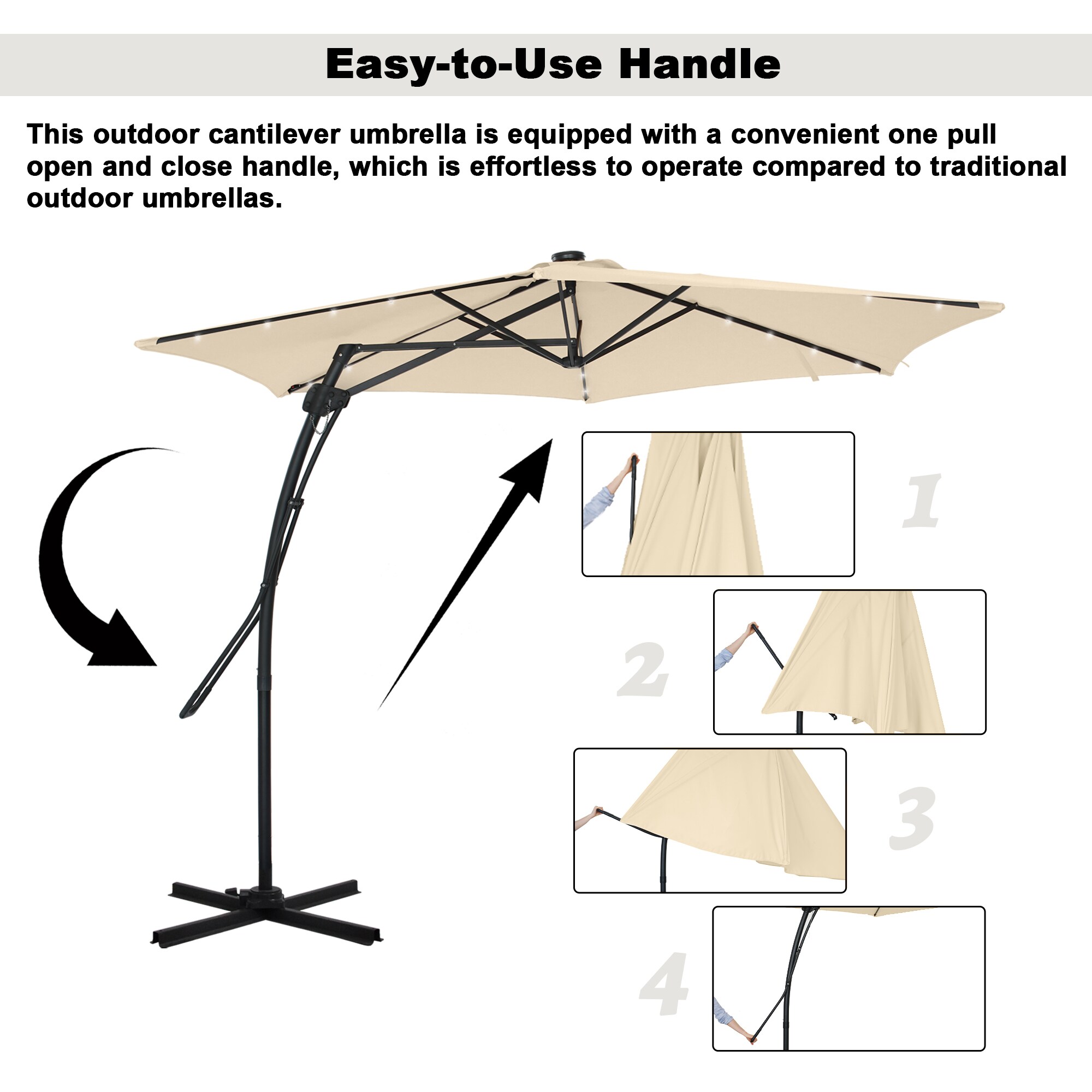 Easy-to-Use Handle

This outdoor cantilever umbrella is equipped with a convenient one pull open and close handle, which is effortless to operate compared to traditional outdoor umbrellas.

1

2

3

4