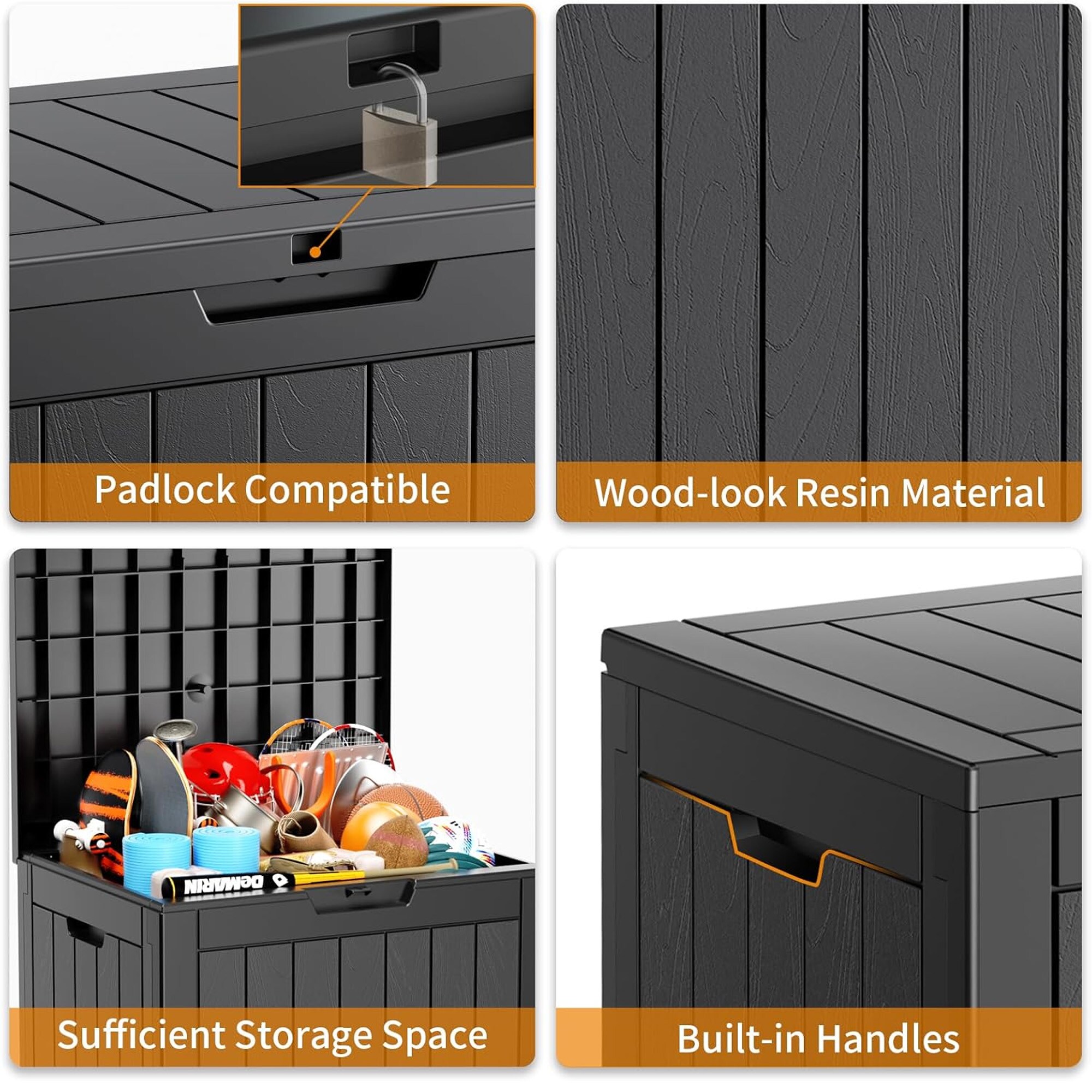 Padlock Compatible

Wood-look Resin Material

DEMARIN

Sufficient Storage Space

Built-in Handles