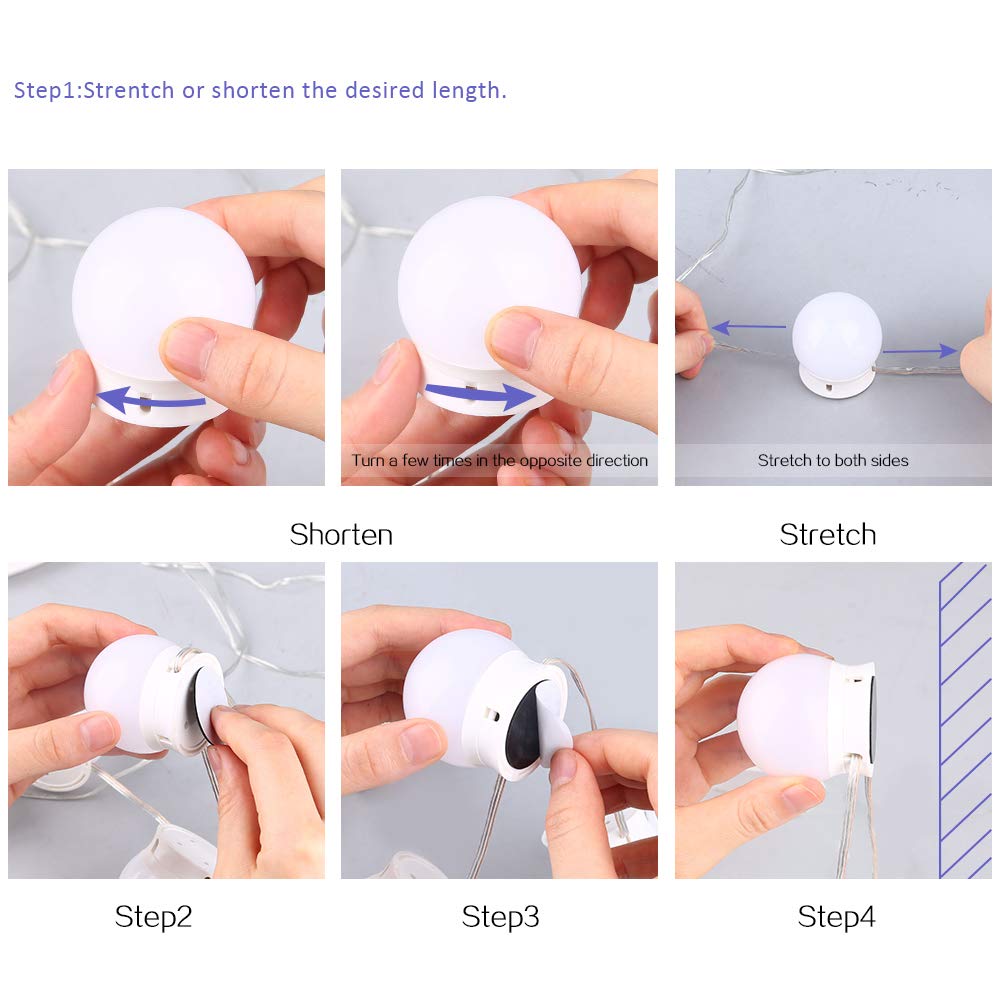 Step1:Strentch or shorten the desired length.

Turn a few times in the opposite direction

Stretch to both sides

Shorten

Stretch

Step2

Step3

Step4