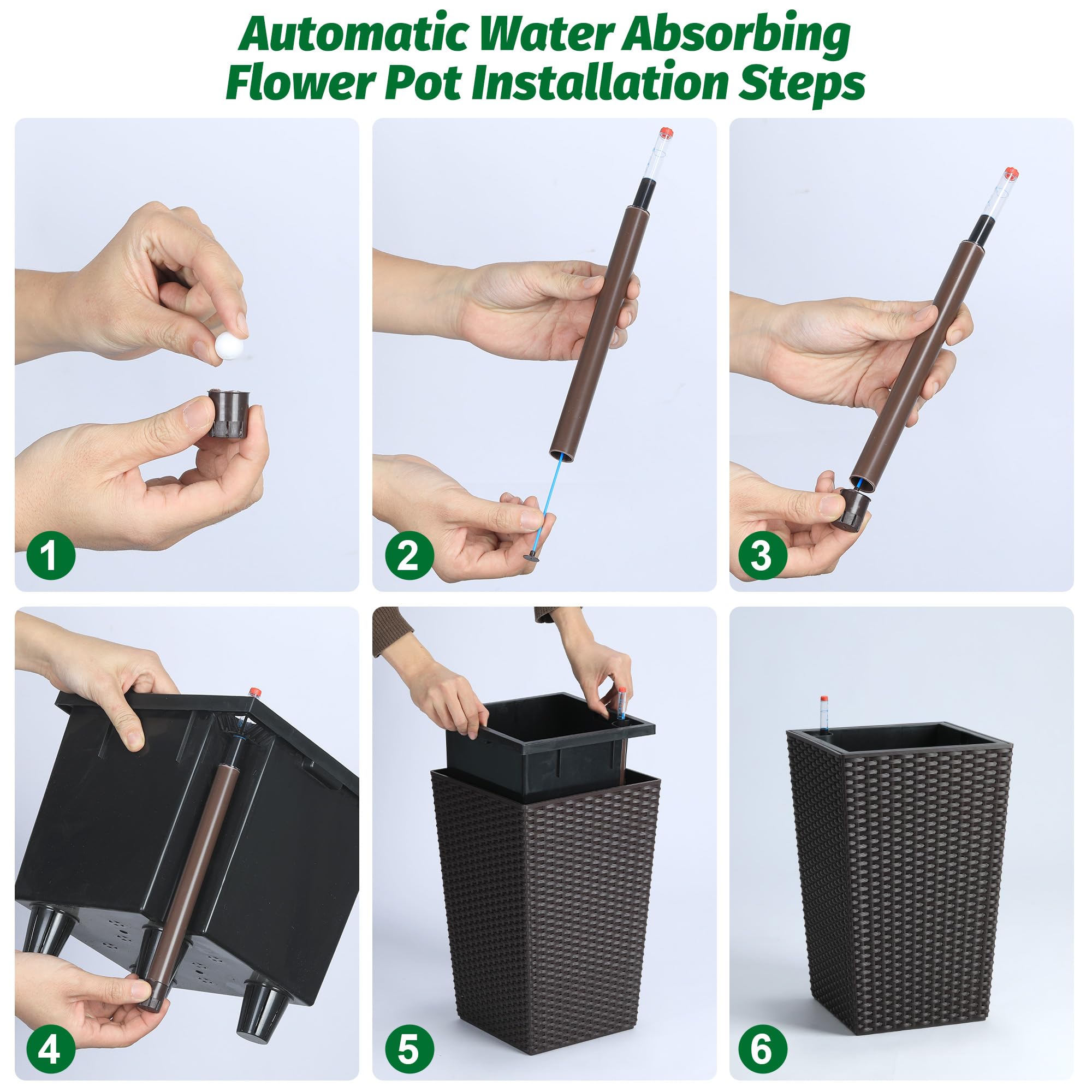 Automatic Water Absorbing Flower Pot Installation Steps

1

2

3

4

5

6