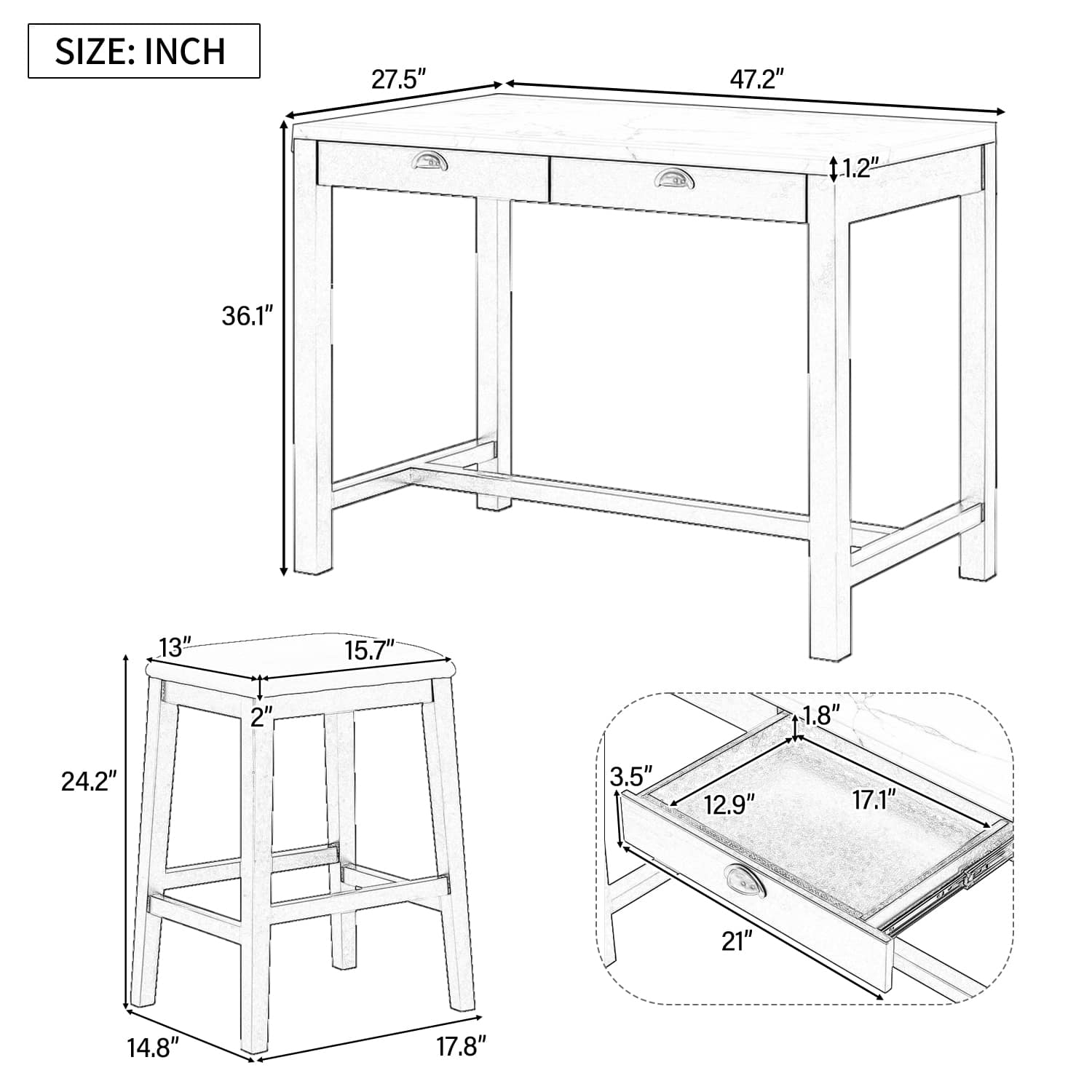 SIZE: INCH

27.5″

47.2″

1.2″

36.1″

13″

15.7″

2″

24.2″

14.8″

17.8″

1.8″

3.5″

12.9″

17.1″

21″