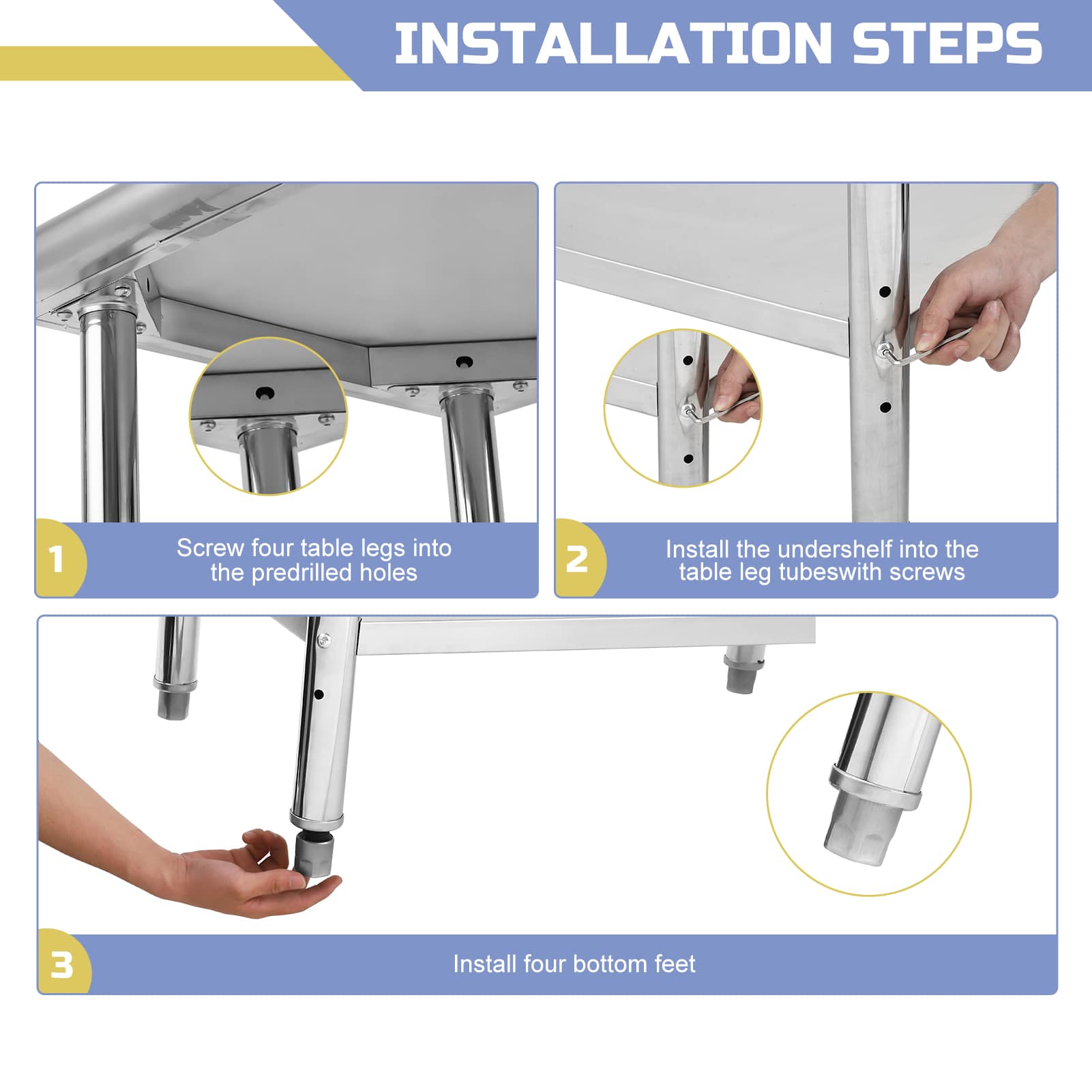 INSTALLATION STEPS

1

Screw four table legs into the predrilled holes

2

Install the undershelf into the table leg tubeswith screws

3

Install four bottom feet