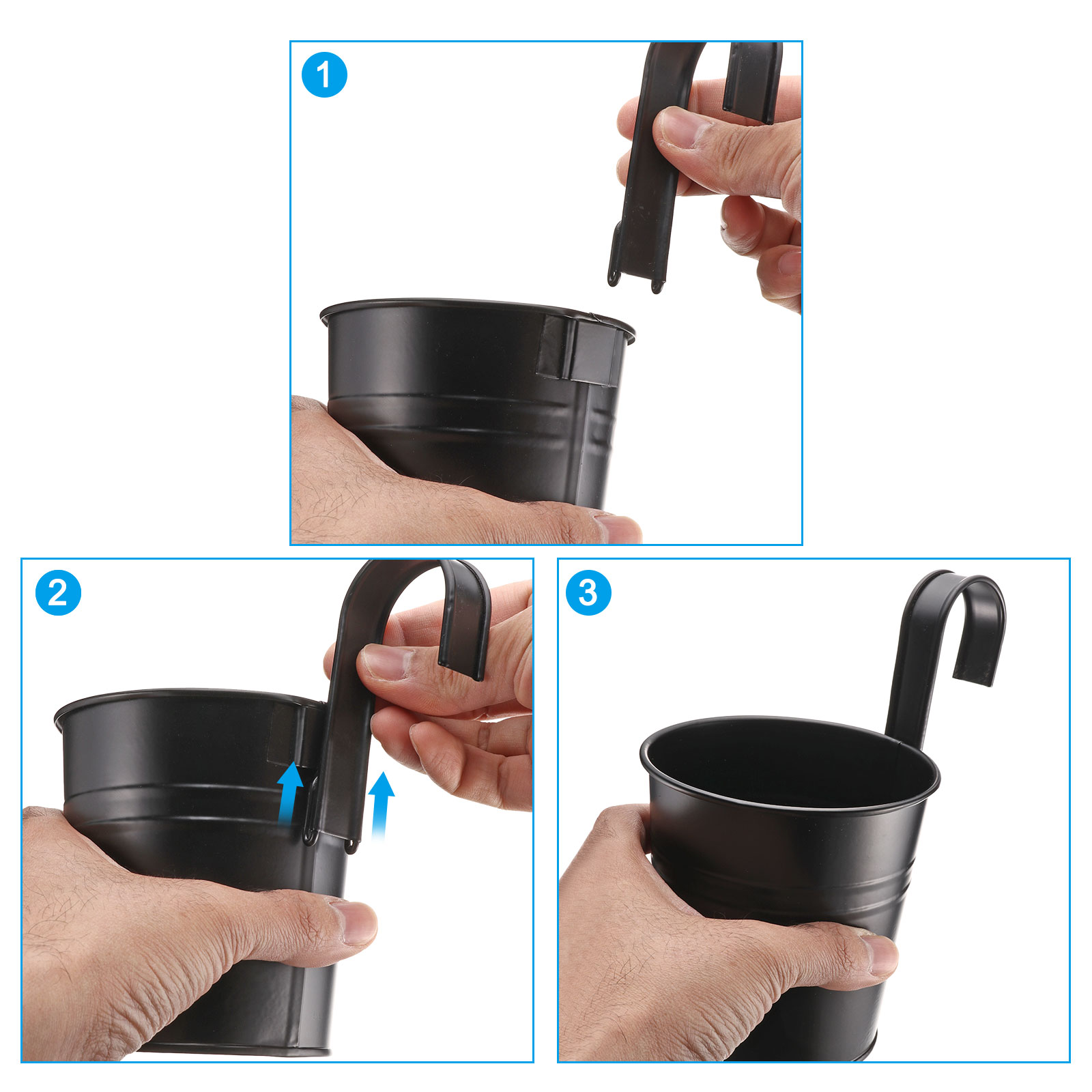 1

2

3