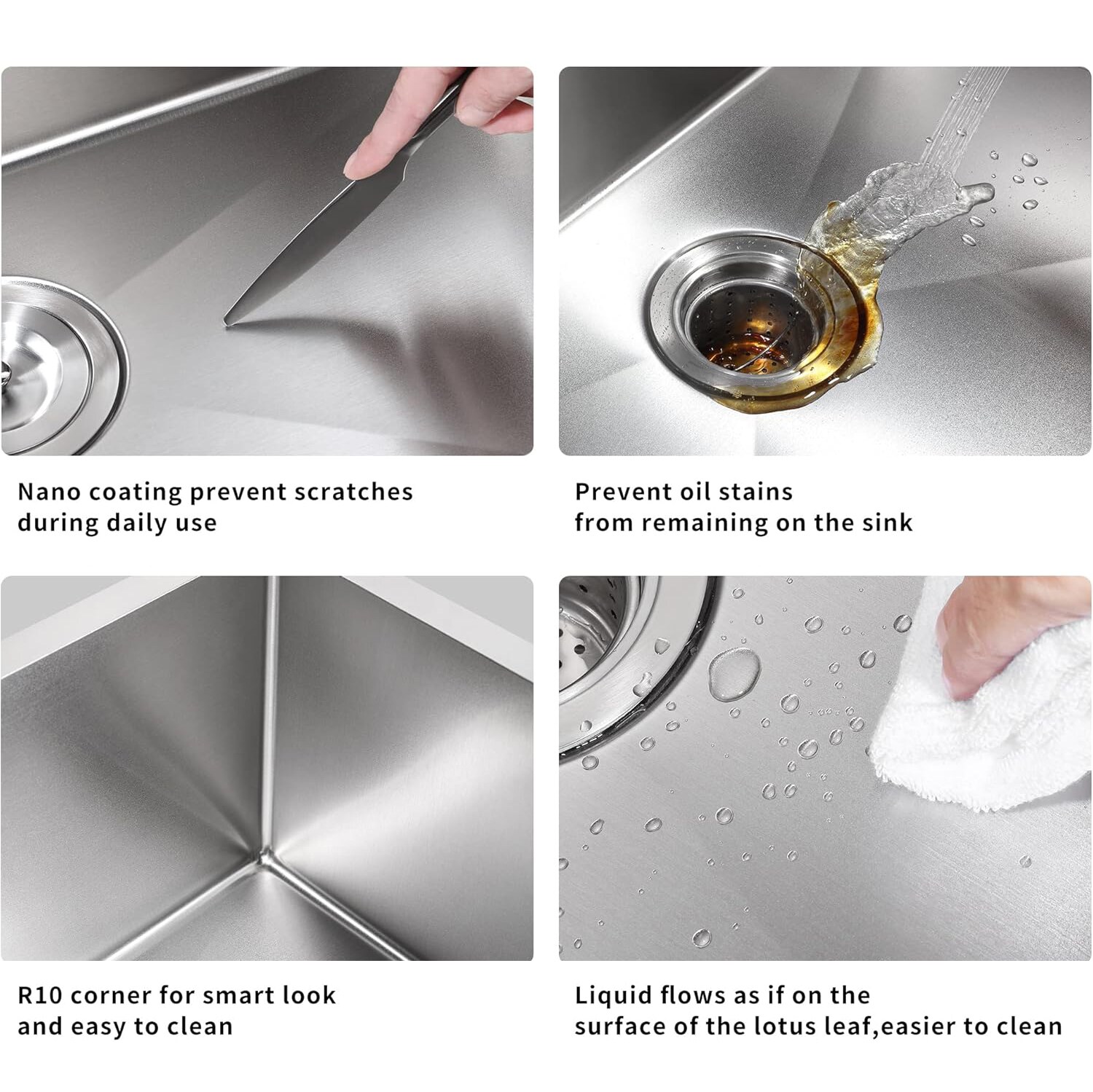 Nano coating prevent scratches during daily use

Prevent oil stains from remaining on the sink

R10 corner for smart look and easy to clean

Liquid flows as if on the surface of the lotus leaf,easier to clean