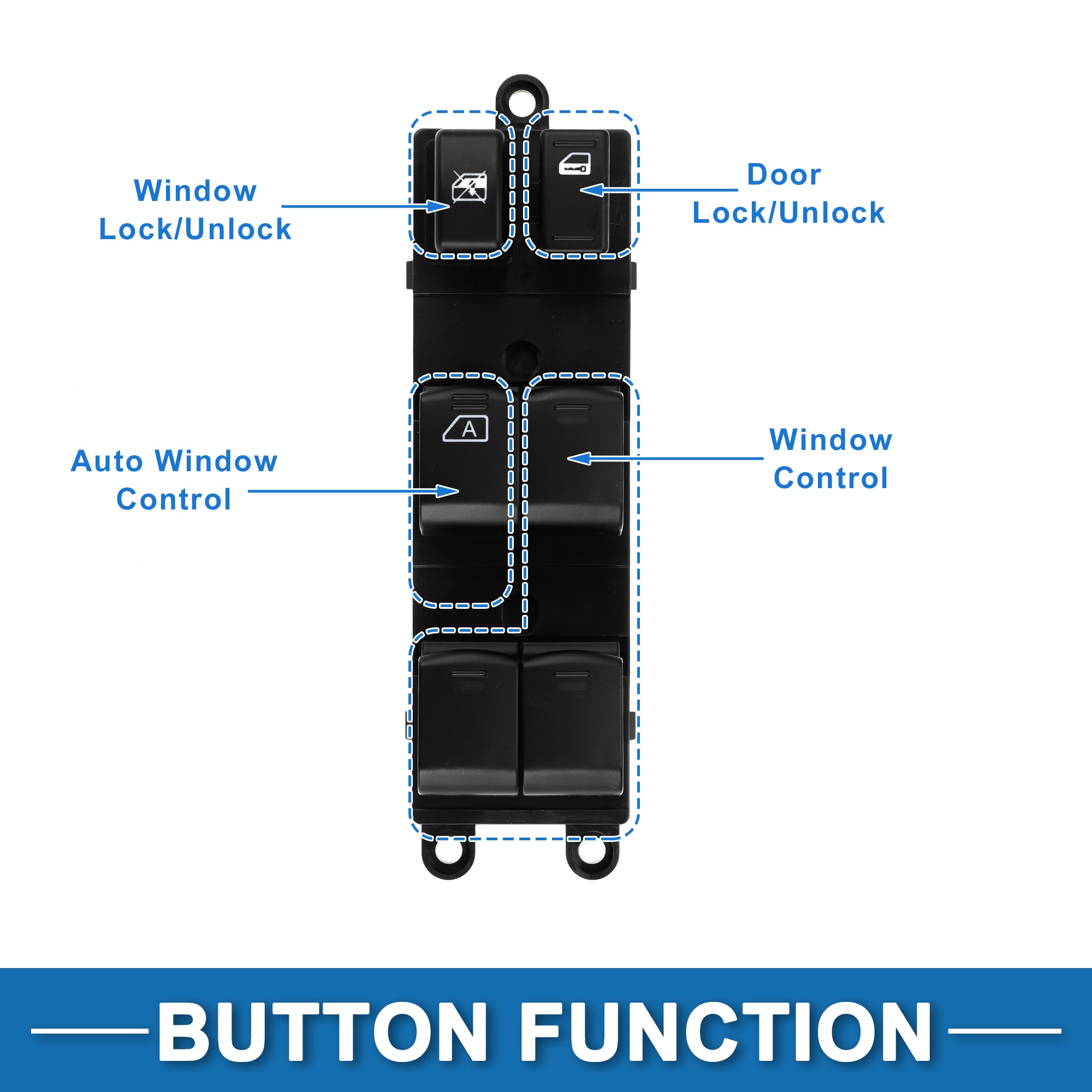 Window Lock/Unlock

Door Lock/Unlock

A

Auto Window Control

Window Control

BUTTON FUNCTION