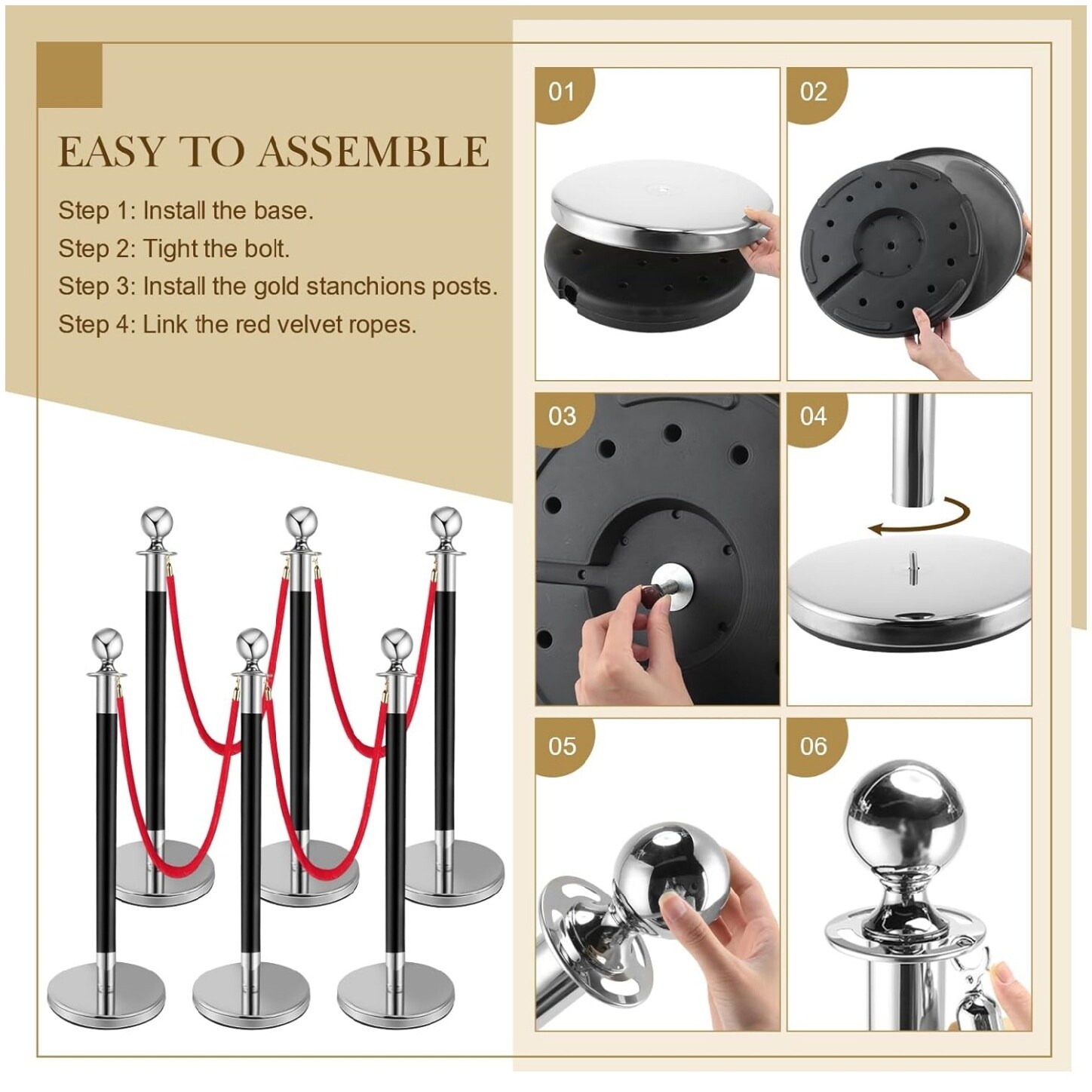 EASY TO ASSEMBLE

Step 1: Install the base.
Step 2: Tight the bolt.
Step 3: Install the gold stanchions posts.
Step 4: Link the red velvet ropes.

01

02

03

04

05

06