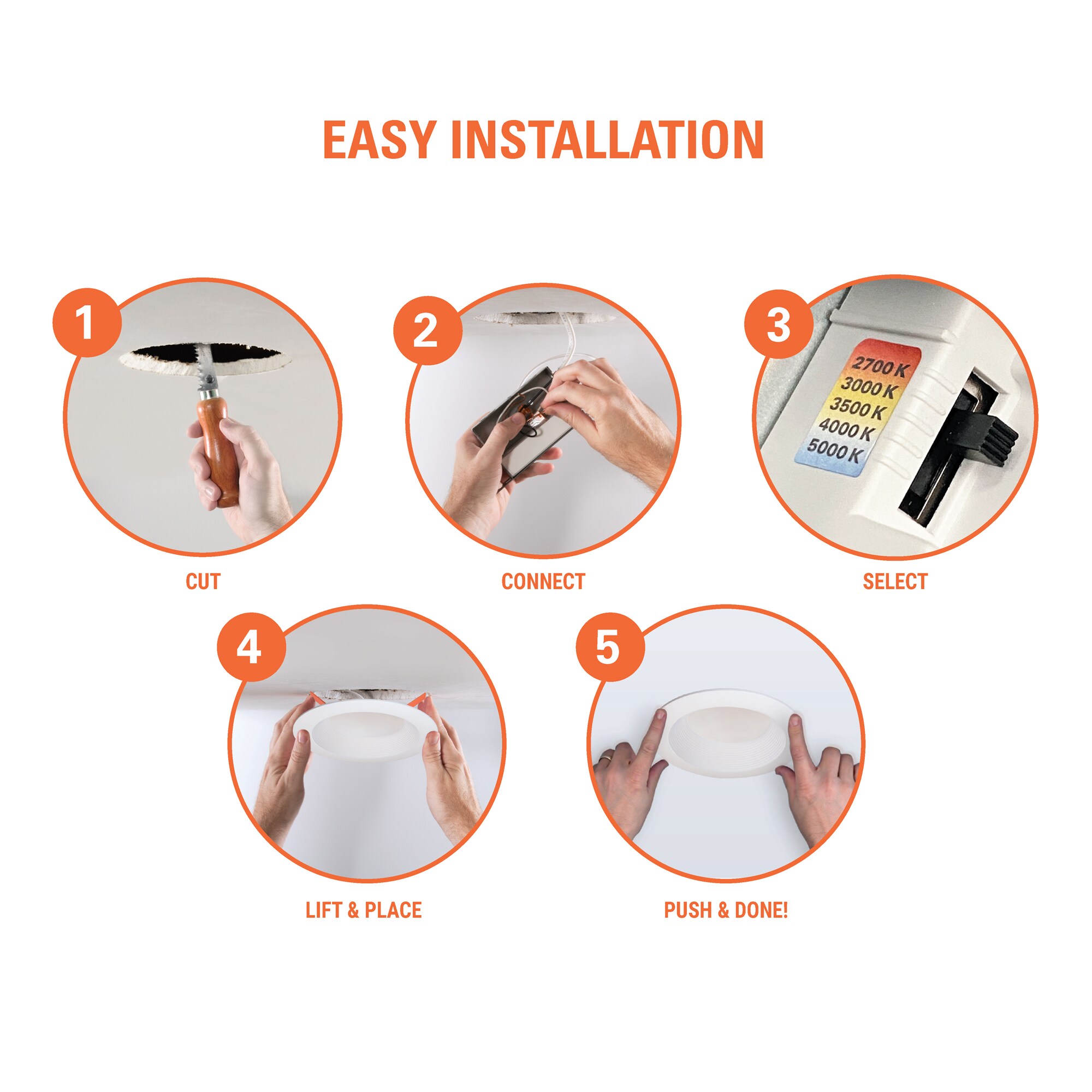 EASY INSTALLATION

1

CUT

2

CONNECT

3

2700 K
3000 K
3500 K
4000 K
5000 K

SELECT

4

LIFT & PLACE

5

PUSH & DONE!