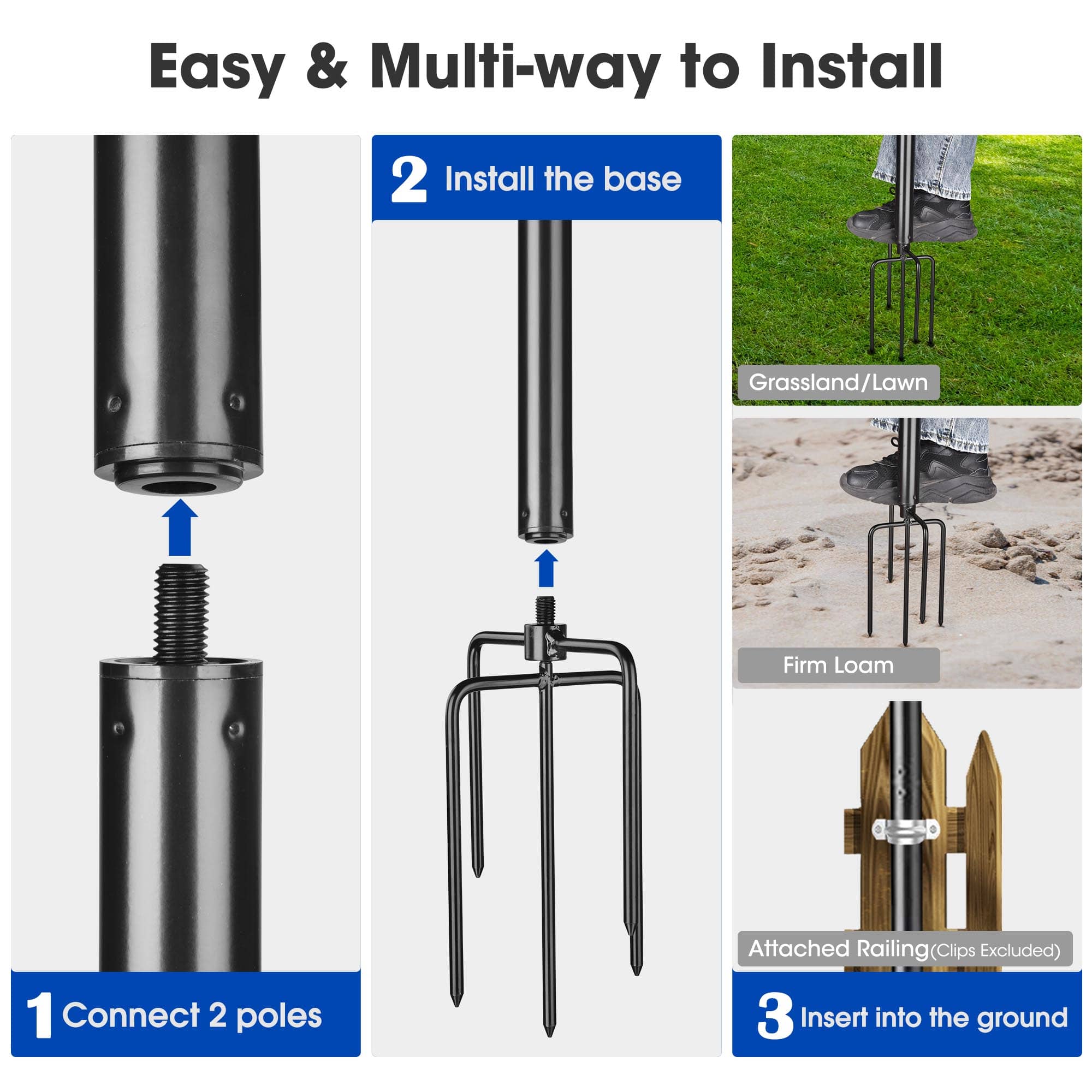 Easy & Multi-way to Install

1 Connect 2 poles

2 Install the base

Grassland/Lawn

Firm Loam

Attached Railing(Clips Excluded)

3 Insert into the ground